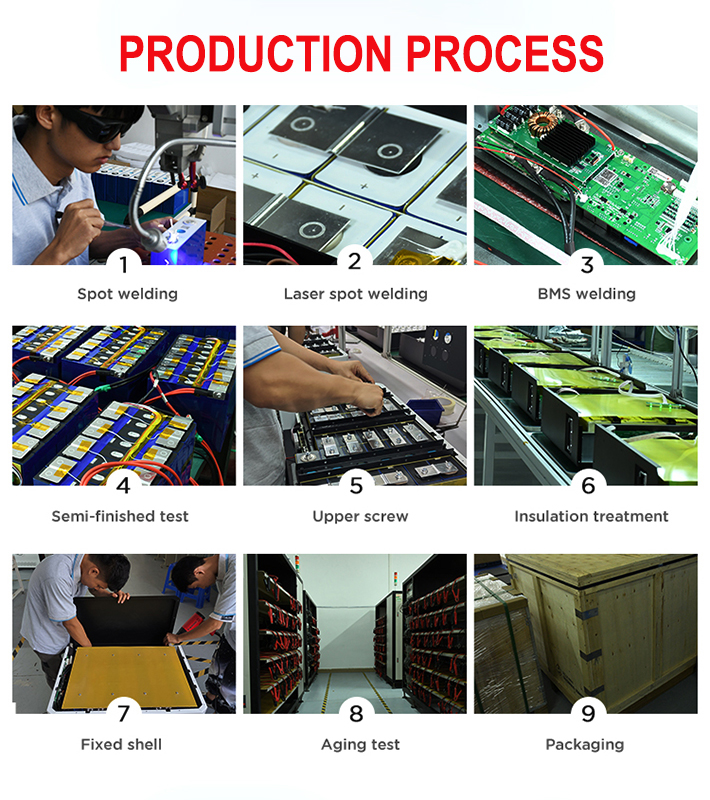 PRODUCTION PROCESS

1
Spot welding

2
Laser spot welding

3
BMS welding

4
Semi-finished test

5
Upper screw

6
Insulation treatment

7
Fixed shell

8
Aging test

9
Packaging