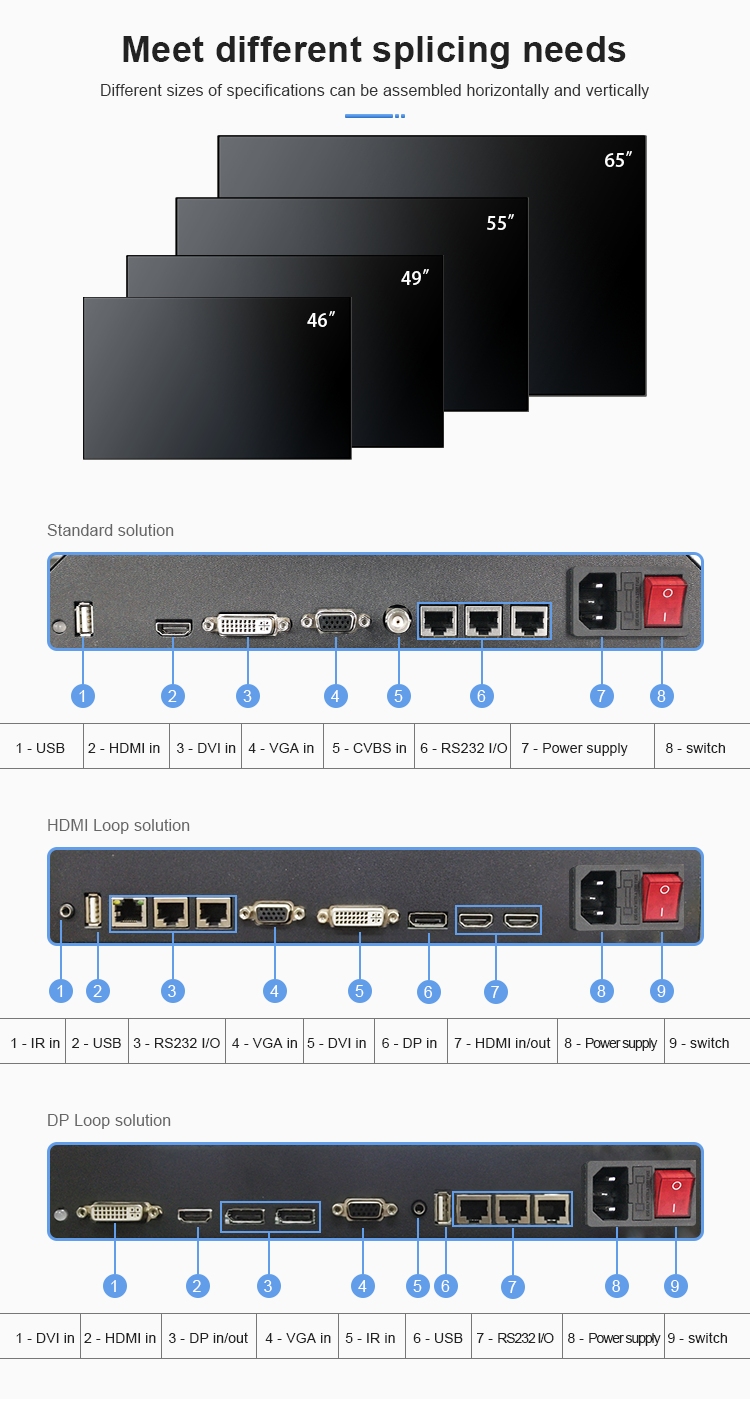 Meet different splicing needs

Different sizes of specifications can be assembled horizontally and vertically

65″

55″

49″

46″

Standard solution

1 2 3 4 5 6 7 8

| 1 - USB | 2 - HDMI in | 3 - DVI in | 4 - VGA in | 5 - CVBS in | 6 - RS232 I/O | 7 - Power supply | 8 - switch |
|---|---|---|---|---|---|---|---|

HDMI Loop solution

1 2 3 4 5 6 7 8 9

| 1 - IR in | 2 - USB | 3 - RS232 I/O | 4 - VGA in | 5 - DVI in | 6 - DP in | 7 - HDMI in/out | 8 - Power supply | 9 - switch |
|---|---|---|---|---|---|---|---|---|

DP Loop solution

1 2 3 4 5 6 7 8 9

| 1 - DVI in | 2 - HDMI in | 3 - DP in/out | 4 - VGA in | 5 - IR in | 6 - USB | 7 - RS232 I/O | 8 - Power supply | 9 - switch |
|---|---|---|---|---|---|---|---|---|