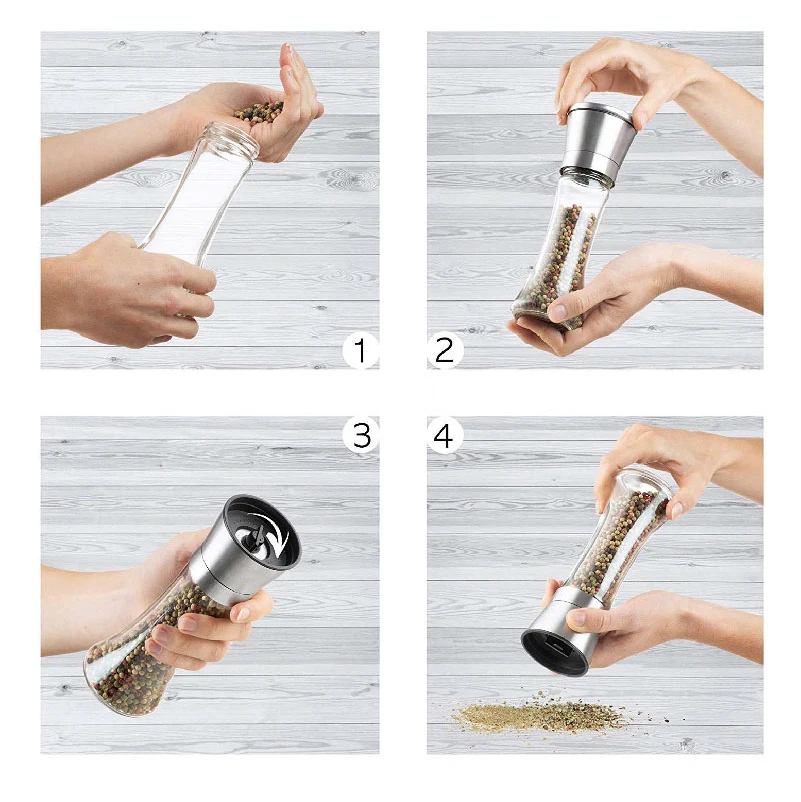 1

2

3

4