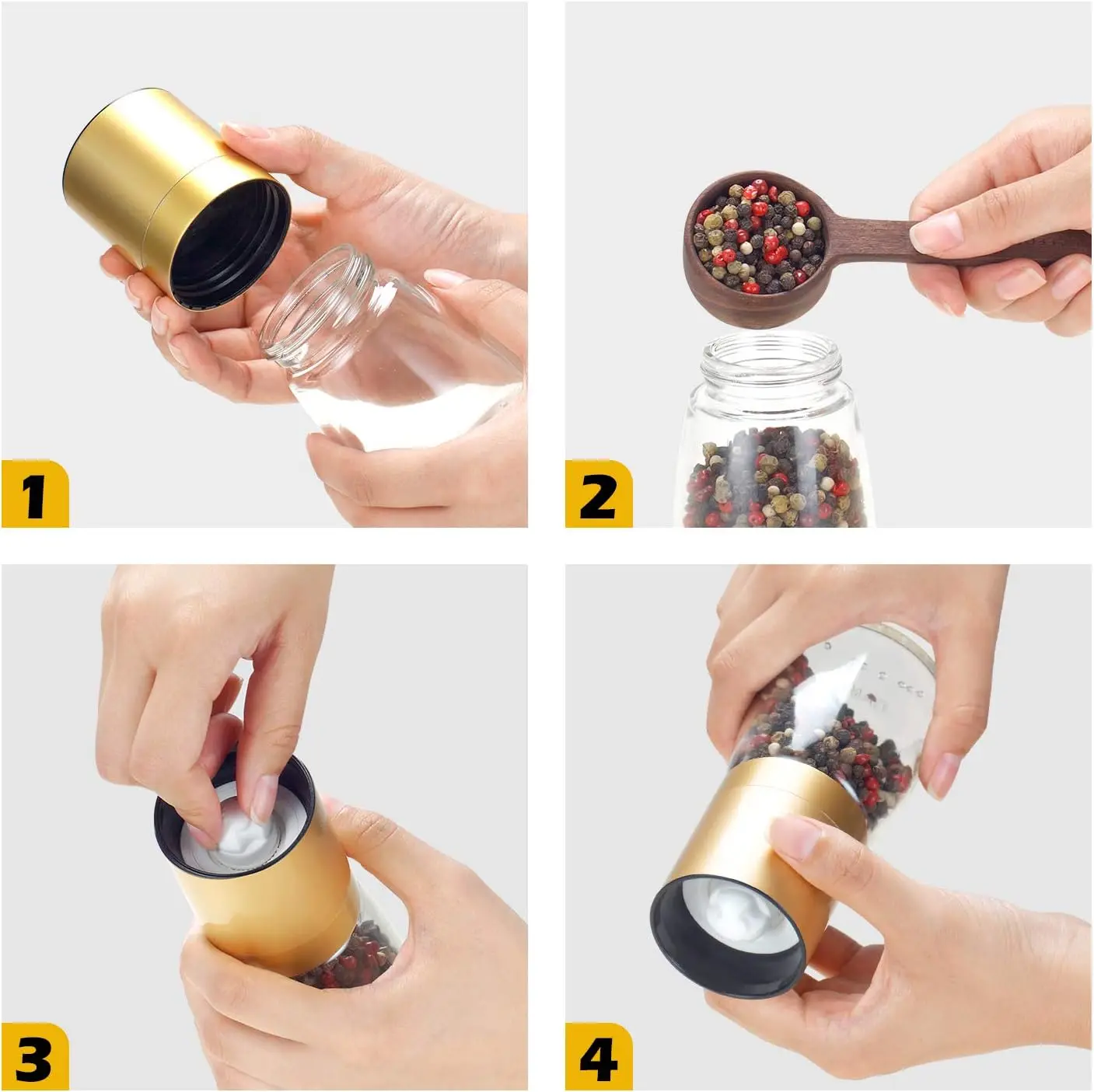 1

2

3

4