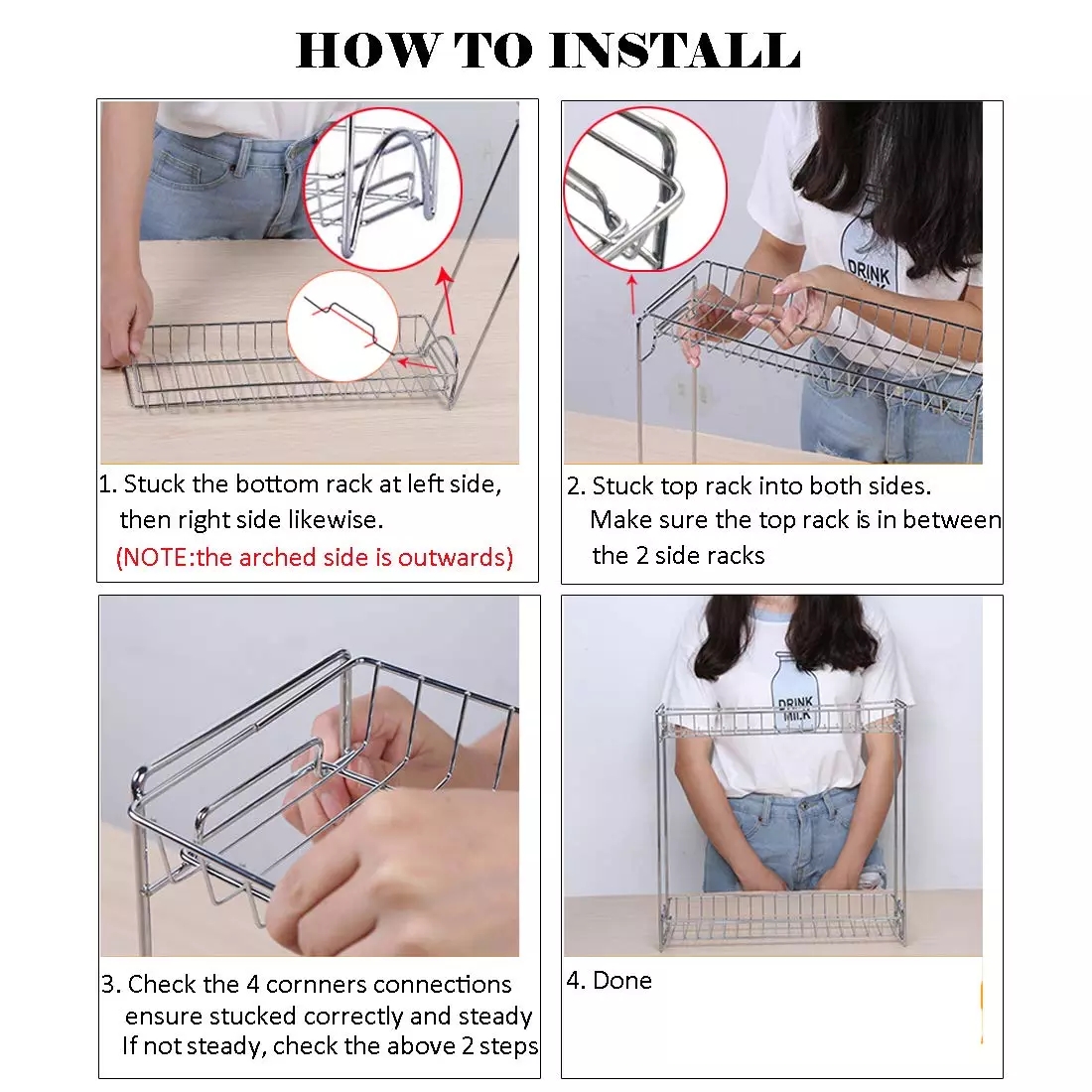 HOW TO INSTALL

1. Stuck the bottom rack at left side, then right side likewise.
(NOTE:the arched side is outwards)

DRINK

2. Stuck top rack into both sides. Make sure the top rack is in between the 2 side racks

3. Check the 4 cornners connections ensure stucked correctly and steady If not steady, check the above 2 steps

DRINK MILK

4. Done