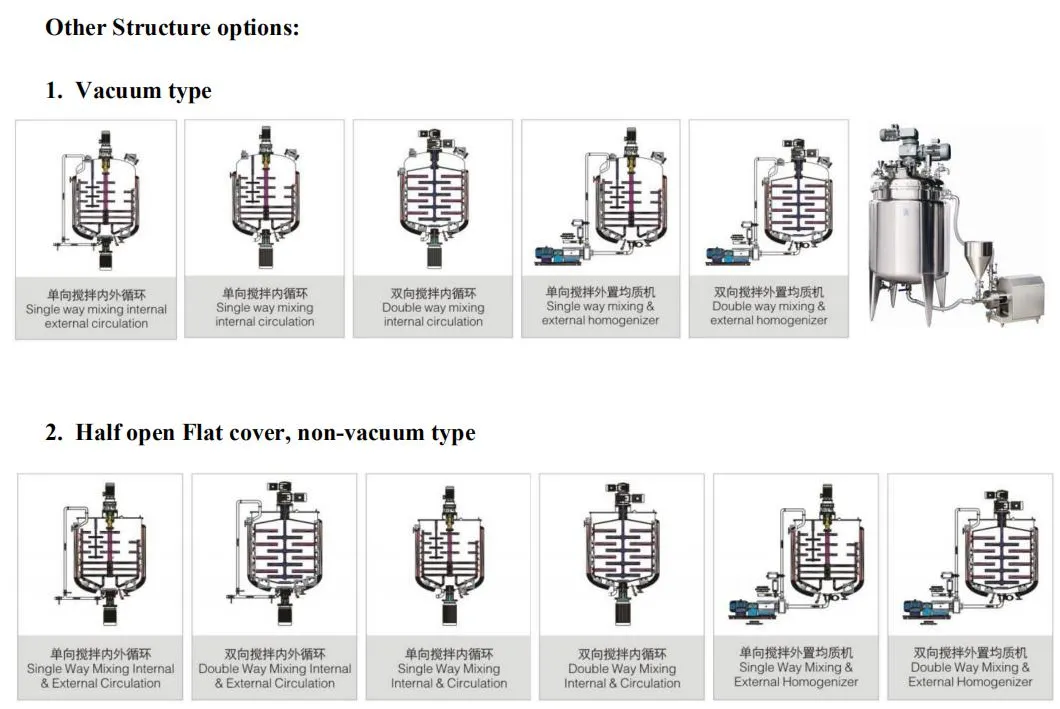 Other Structure options:

1. Vacuum type

单向搅拌内外循环
Single way mixing internal external circulation

单向搅拌内循环
Single way mixing internal circulation

双向搅拌内循环
Double way mixing internal circulation

单向搅拌外置均质机
Single way mixing & external homogenizer

双向搅拌外置均质机
Double way mixing & external homogenizer

2. Half open Flat cover, non-vacuum type

单向搅拌内外循环
Single Way Mixing Internal & External Circulation

双向搅拌内外循环
Double Way Mixing Internal & External Circulation

单向搅拌内循环
Single Way Mixing Internal & Circulation

双向搅拌内循环
Double Way Mixing Internal & Circulation

单向搅拌外置均质机
Single Way Mixing & External Homogenizer

双向搅拌外置均质机
Double Way Mixing & External Homogenizer