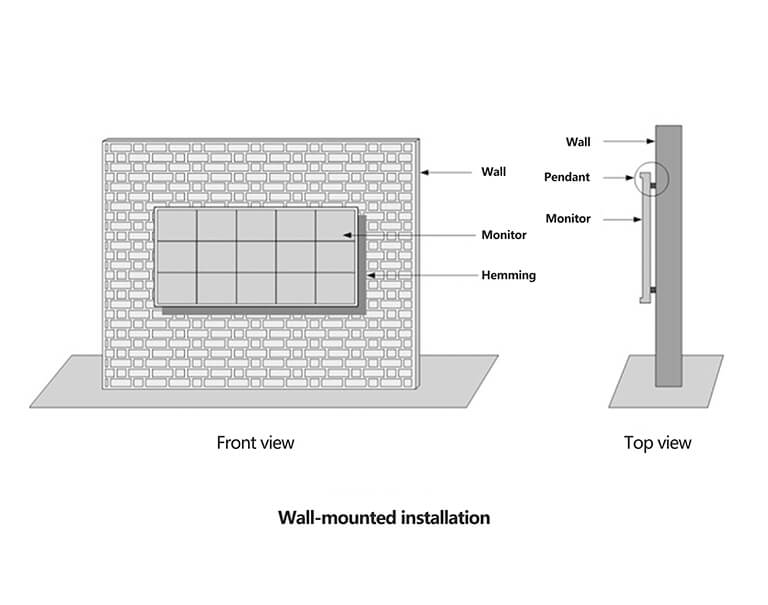 Wall

Monitor

Hemming

Wall

Pendant

Monitor

Front view

Top view

Wall-mounted installation