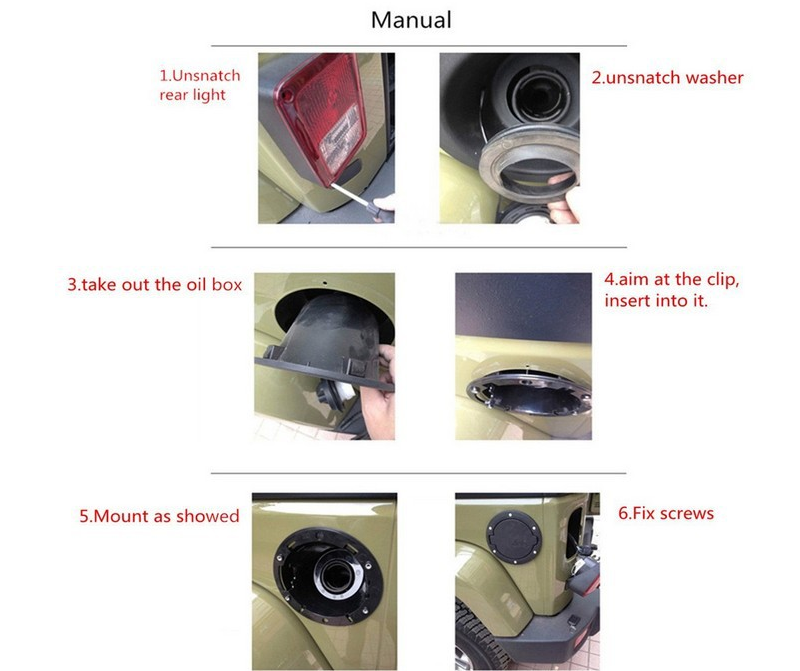 Manual

1.Unsnatch rear light

2.unsnatch washer

3.take out the oil box

4.aim at the clip, insert into it.

5.Mount as showed

6.Fix screws