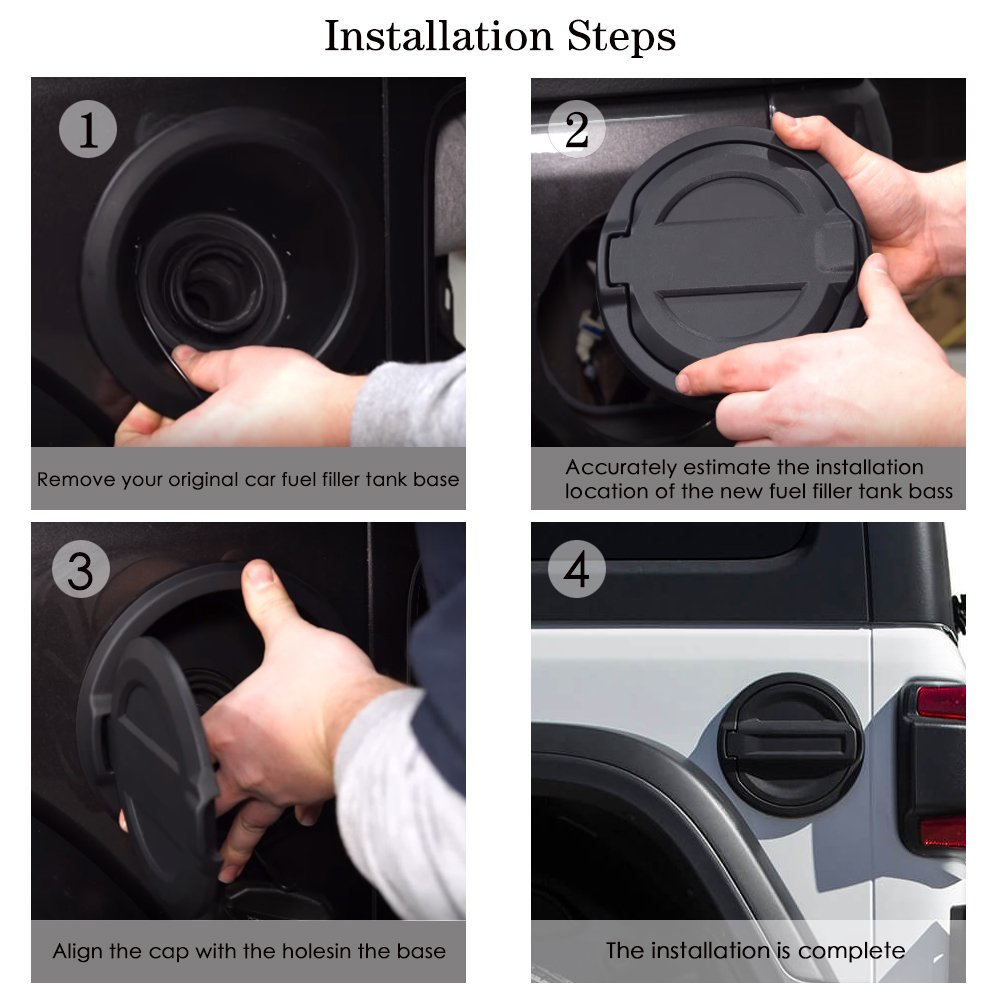 Installation Steps

1

Remove your original car fuel filler tank base

2

Accurately estimate the installation location of the new fuel filler tank bass

3

Align the cap with the holesin the base

4

The installation is complete