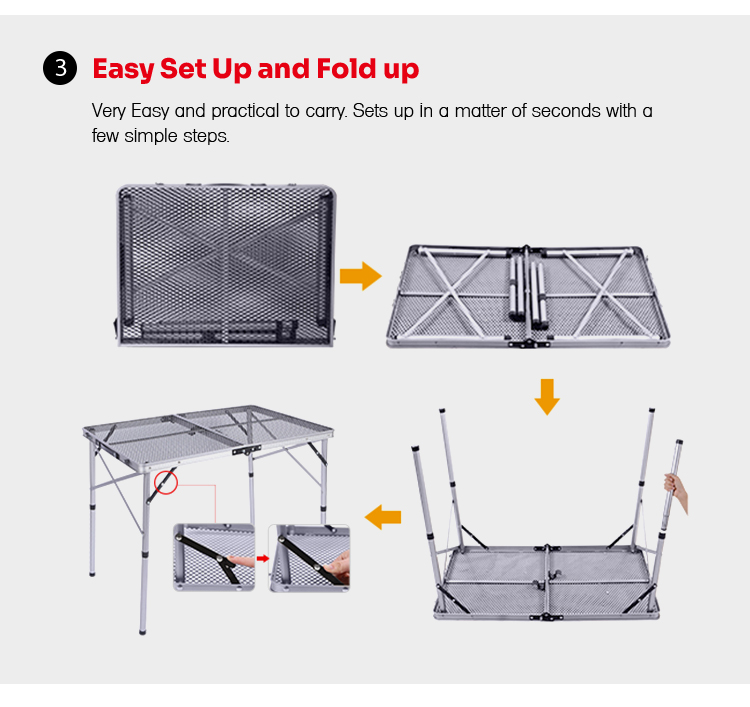 3 Easy Set Up and Fold up

Very Easy and practical to carry. Sets up in a matter of seconds with a few simple steps.