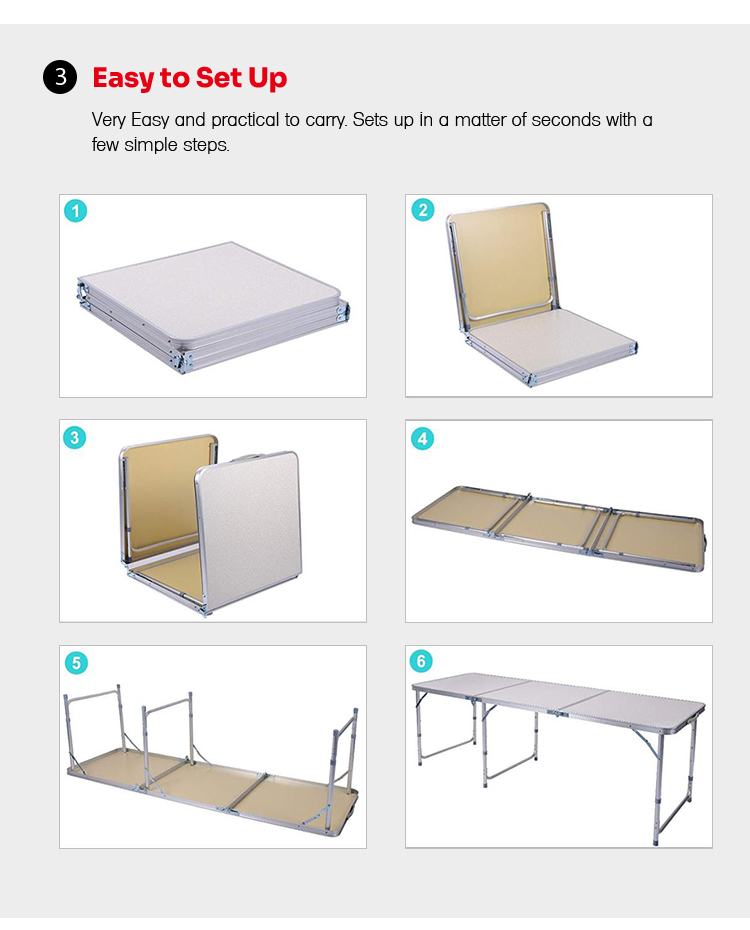 3 Easy to Set Up

Very Easy and practical to carry. Sets up in a matter of seconds with a few simple steps.

1

2

3

4

5

6