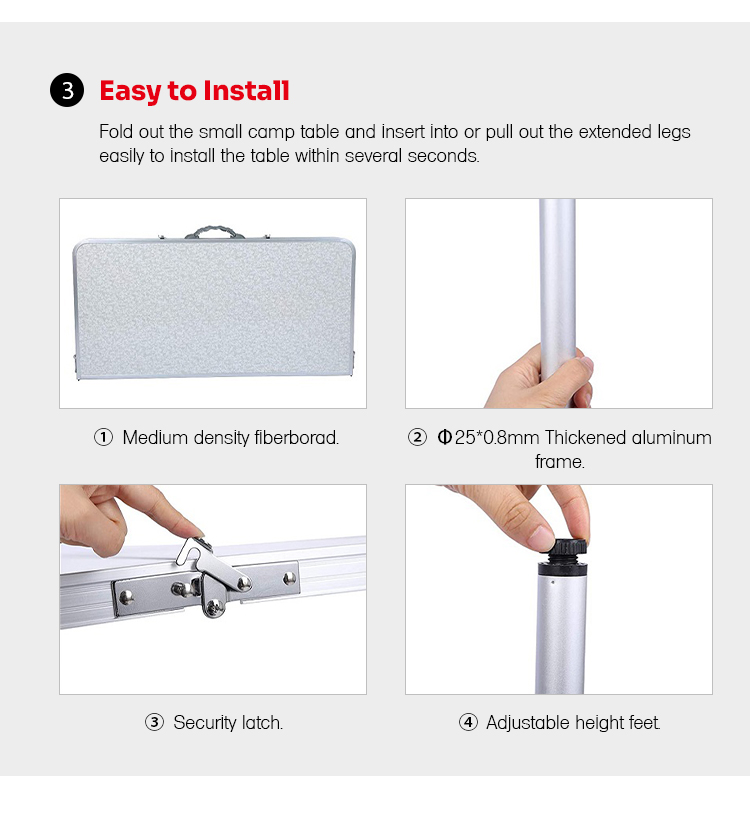 3 Easy to Install

Fold out the small camp table and insert into or pull out the extended legs easily to install the table within several seconds.

① Medium density fiberborad.

② Φ25*0.8mm Thickened aluminum frame.

③ Security latch.

④ Adjustable height feet.