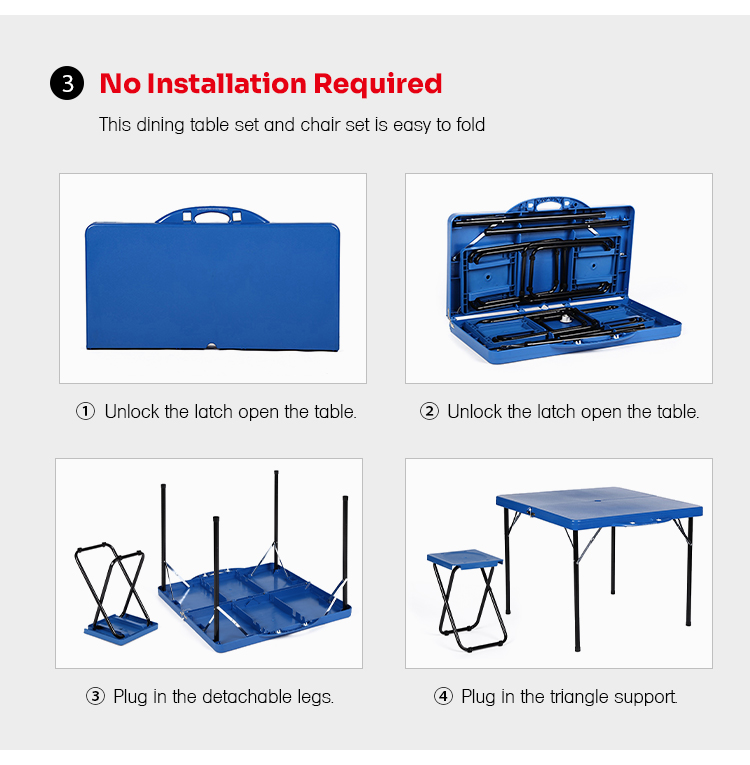 3 No Installation Required

This dining table set and chair set is easy to fold

① Unlock the latch open the table.

② Unlock the latch open the table.

③ Plug in the detachable legs.

④ Plug in the triangle support.