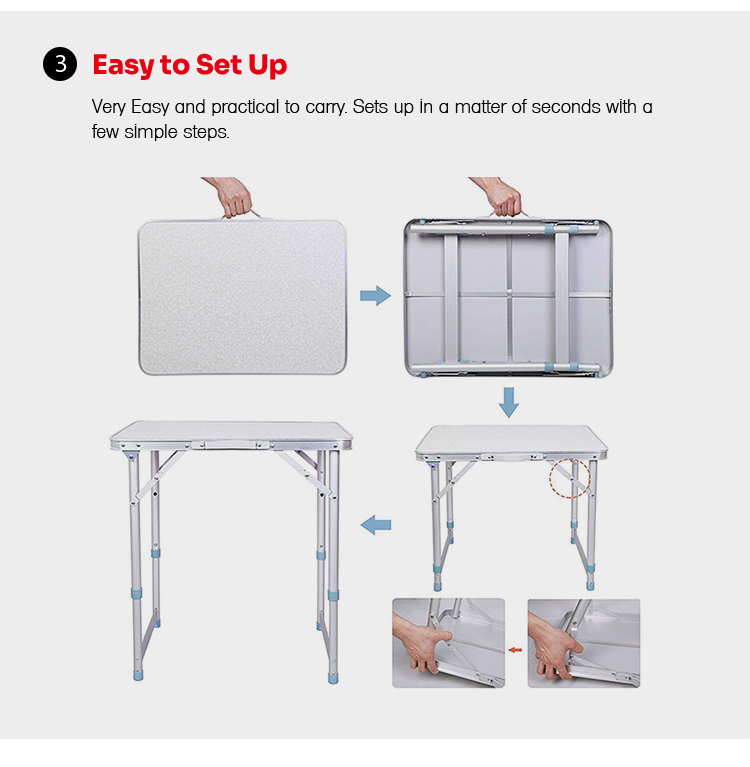 3 Easy to Set Up

Very Easy and practical to carry. Sets up in a matter of seconds with a few simple steps.