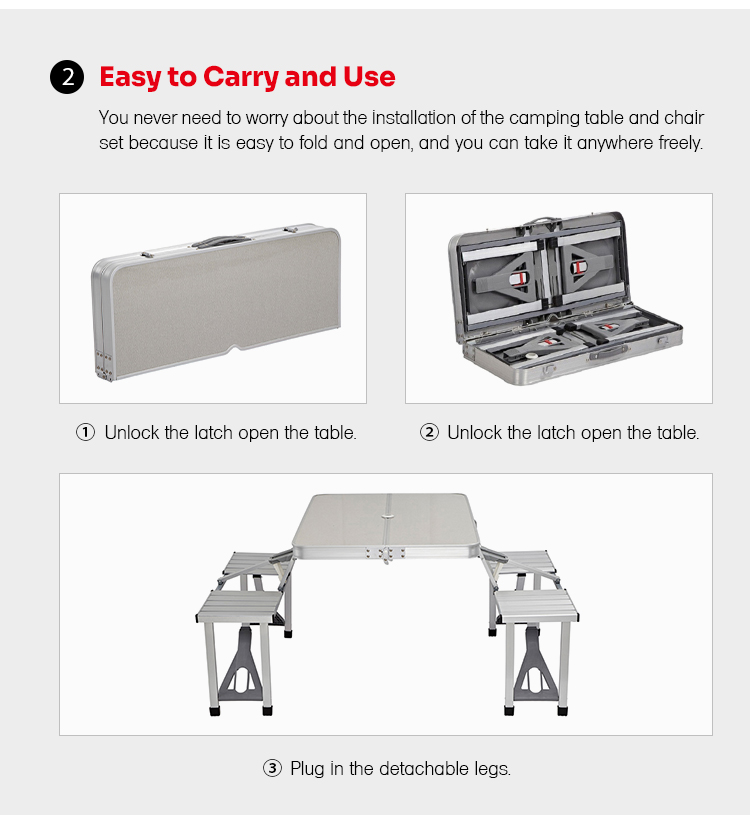 ② Easy to Carry and Use

You never need to worry about the installation of the camping table and chair set because it is easy to fold and open, and you can take it anywhere freely.

① Unlock the latch open the table.

② Unlock the latch open the table.

③ Plug in the detachable legs.