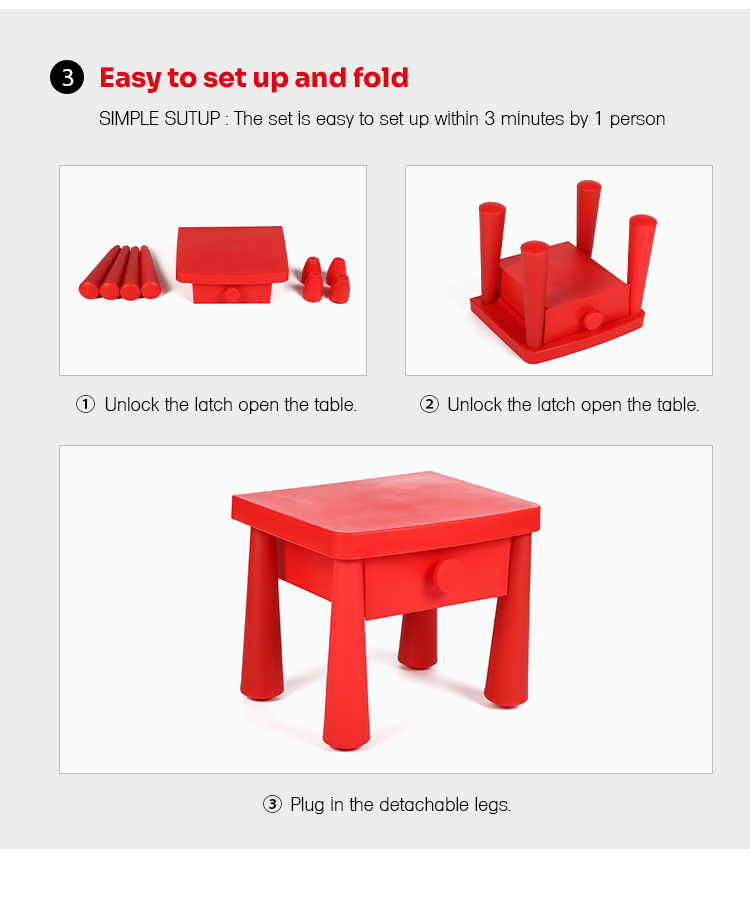 3 Easy to set up and fold

SIMPLE SUTUP : The set is easy to set up within 3 minutes by 1 person

① Unlock the latch open the table.

② Unlock the latch open the table.

③ Plug in the detachable legs.