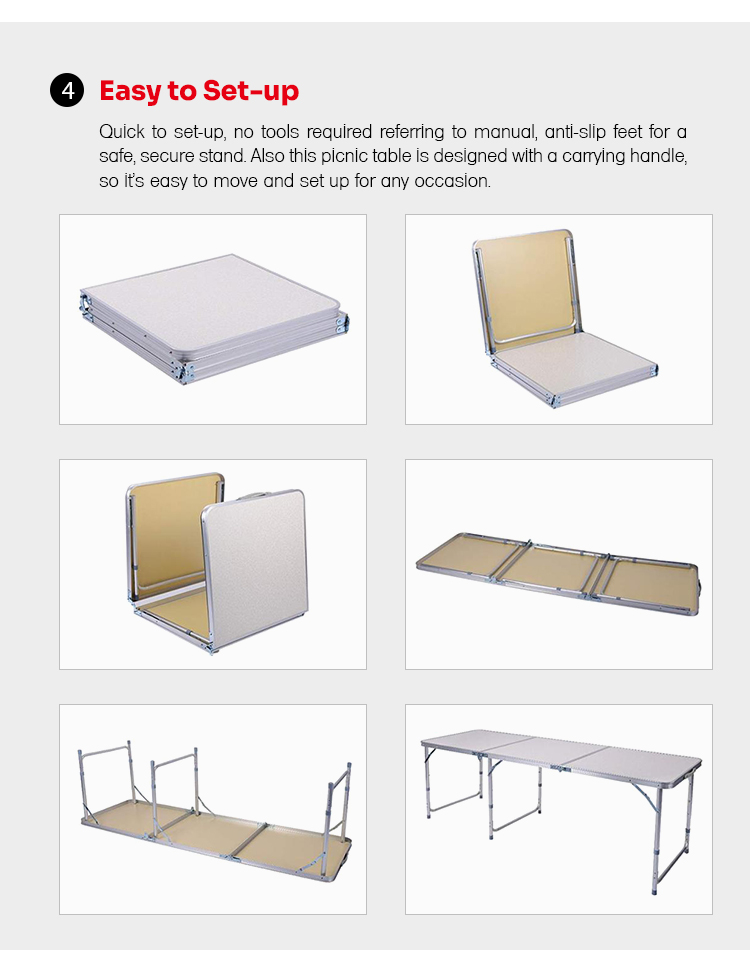 4 Easy to Set-up

Quick to set-up, no tools required referring to manual, anti-slip feet for a safe, secure stand. Also this picnic table is designed with a carrying handle, so it's easy to move and set up for any occasion.