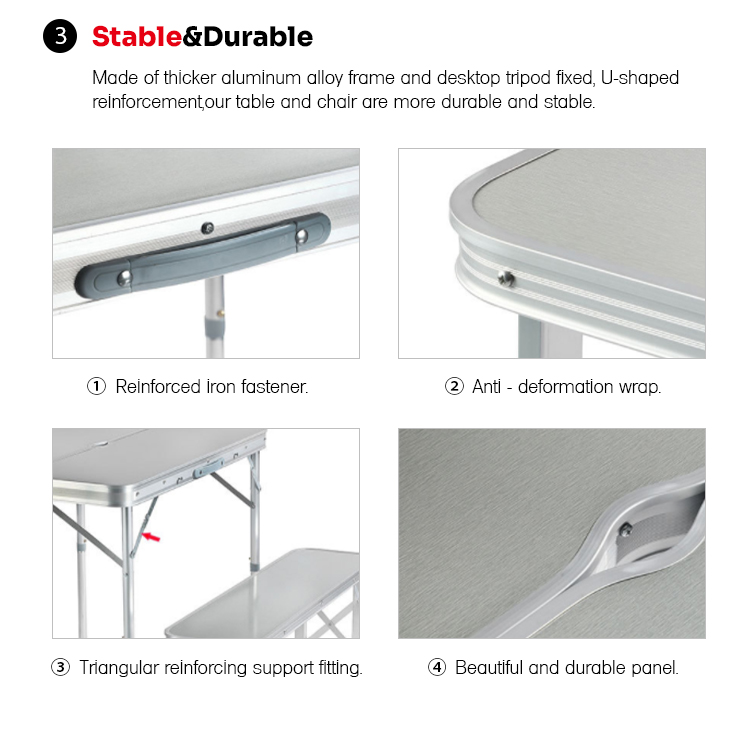 3 Stable&Durable

Made of thicker aluminum alloy frame and desktop tripod fixed, U-shaped reinforcement,our table and chair are more durable and stable.

① Reinforced iron fastener.

② Anti - deformation wrap.

③ Triangular reinforcing support fitting.

④ Beautiful and durable panel.