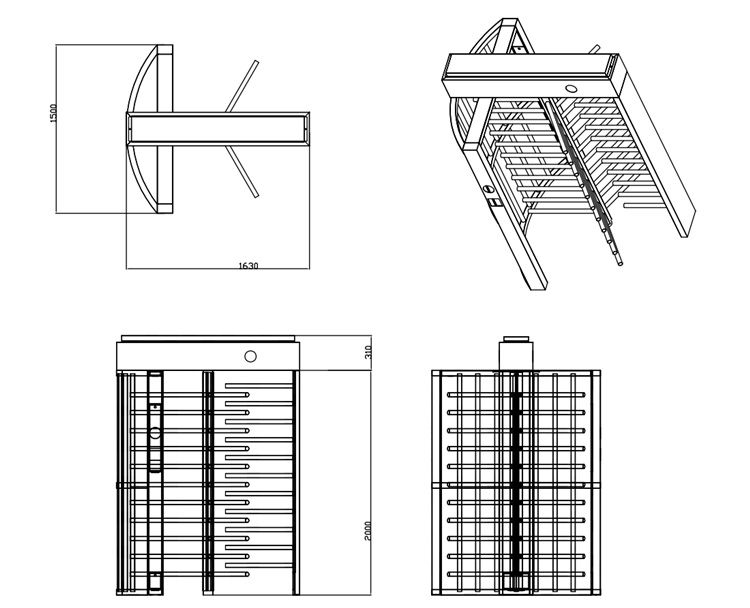 1500

1630

310

2000