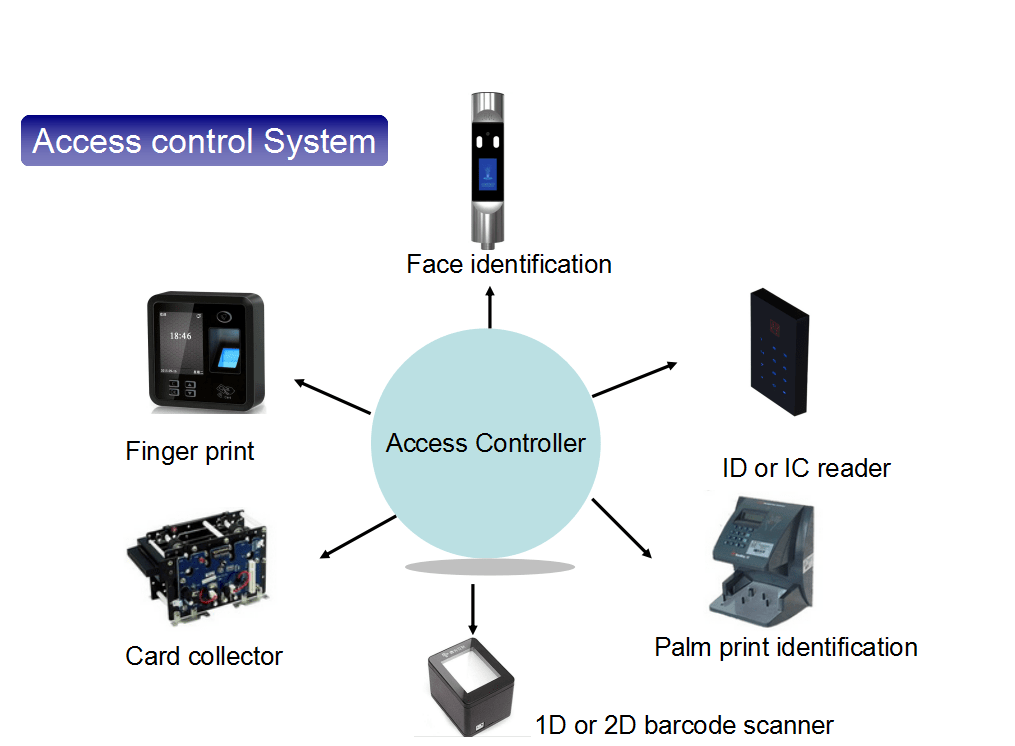 Access control System

Face identification

18:46

Finger print

Access Controller

ID or IC reader

Card collector

Palm print identification

1D or 2D barcode scanner