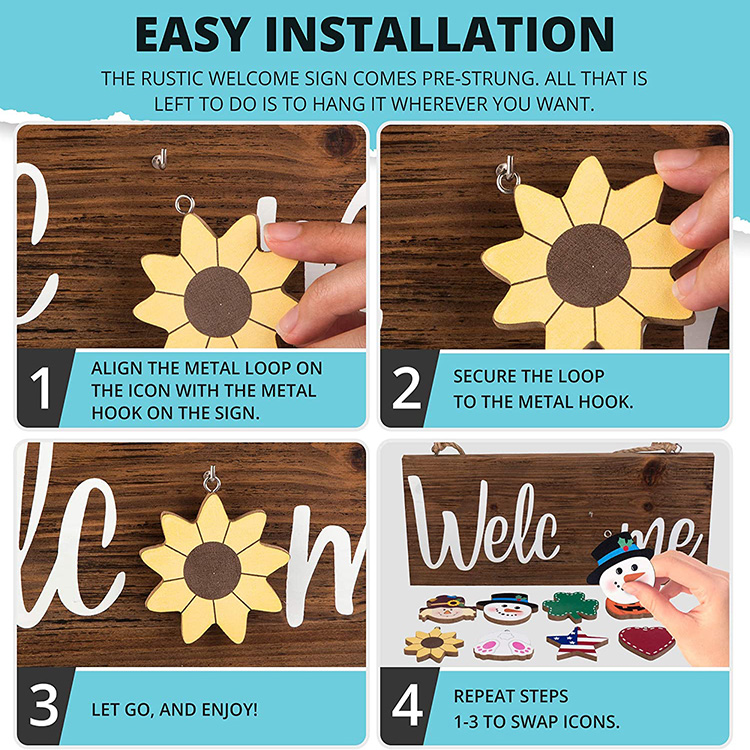 EASY INSTALLATION

THE RUSTIC WELCOME SIGN COMES PRE-STRUNG. ALL THAT IS LEFT TO DO IS TO HANG IT WHEREVER YOU WANT.

1 ALIGN THE METAL LOOP ON THE ICON WITH THE METAL HOOK ON THE SIGN.

2 SECURE THE LOOP TO THE METAL HOOK.

lc m

3 LET GO, AND ENJOY!

Welc me

4 REPEAT STEPS 1-3 TO SWAP ICONS.