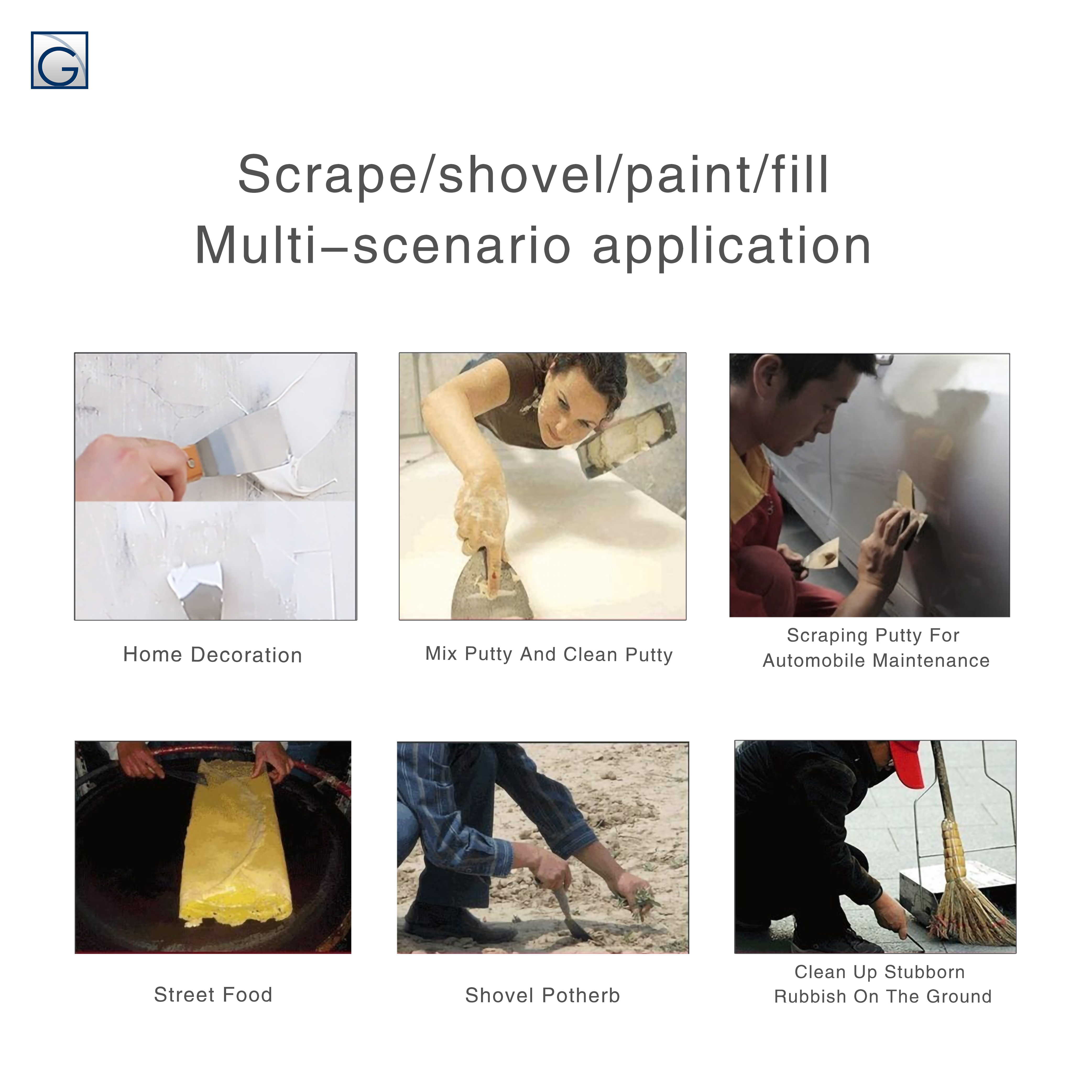 G

Scrape/shovel/paint/fill
Multi–scenario application

Home Decoration

Mix Putty And Clean Putty

Scraping Putty For Automobile Maintenance

Street Food

Shovel Potherb

Clean Up Stubborn Rubbish On The Ground