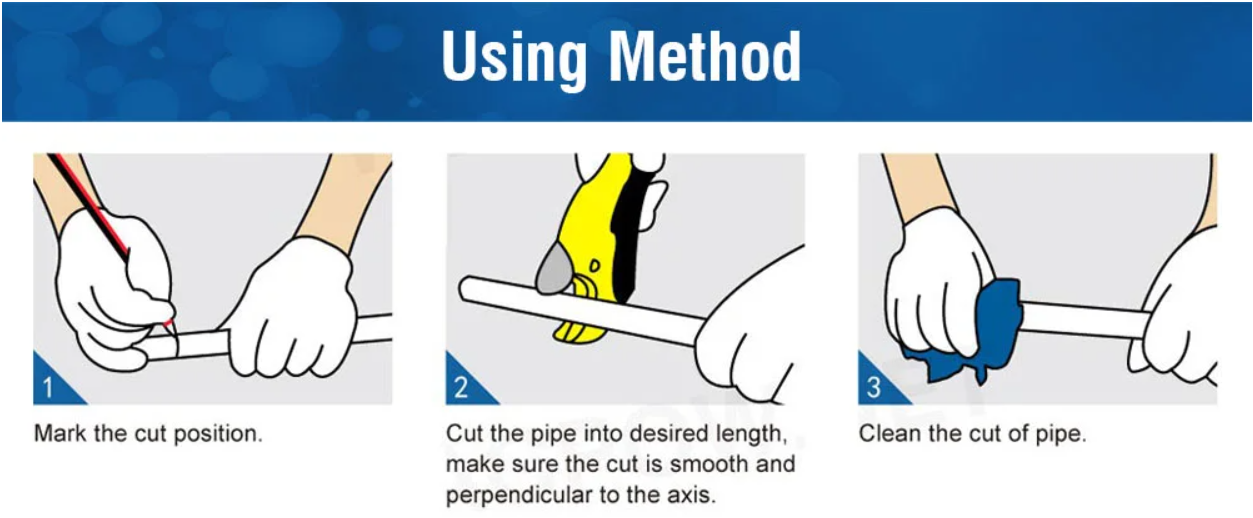 Using Method

1
Mark the cut position.

2
Cut the pipe into desired length, make sure the cut is smooth and perpendicular to the axis.

3
Clean the cut of pipe.