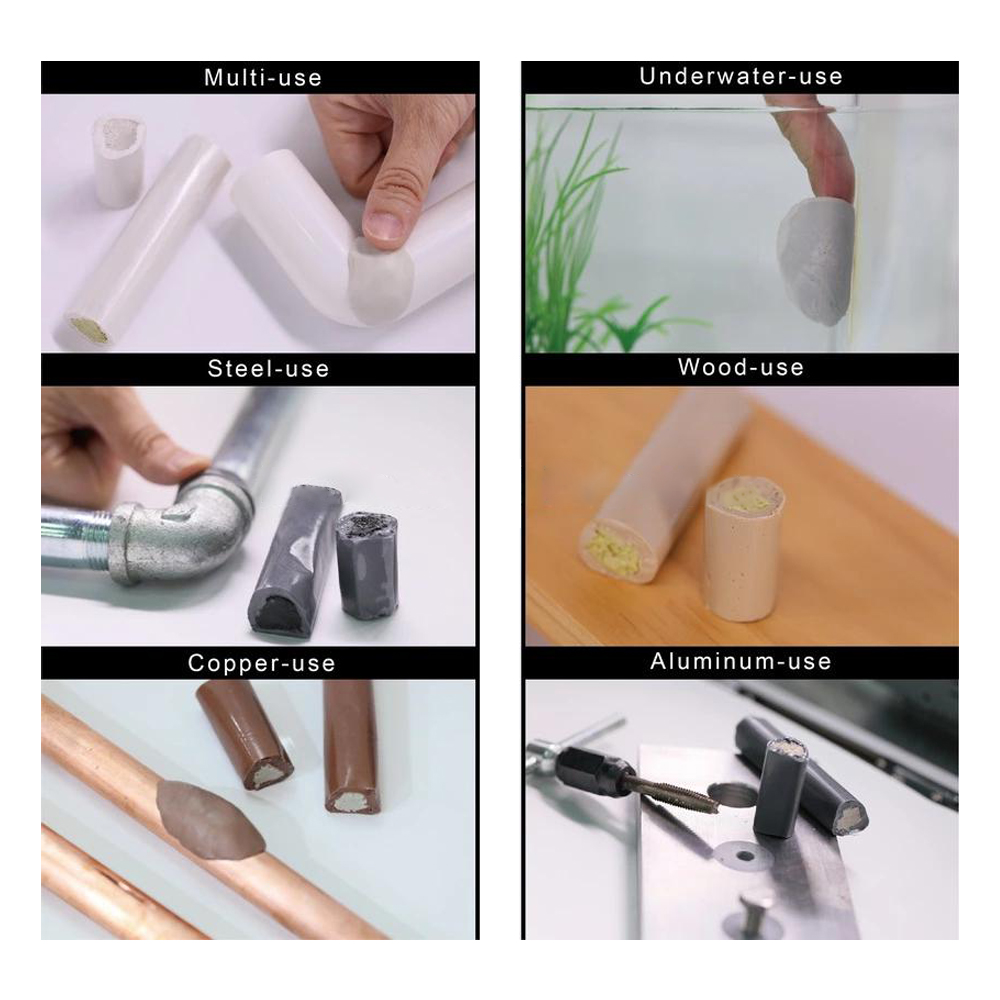 Multi-use

Steel-use

Copper-use

Underwater-use

Wood-use

Aluminum-use