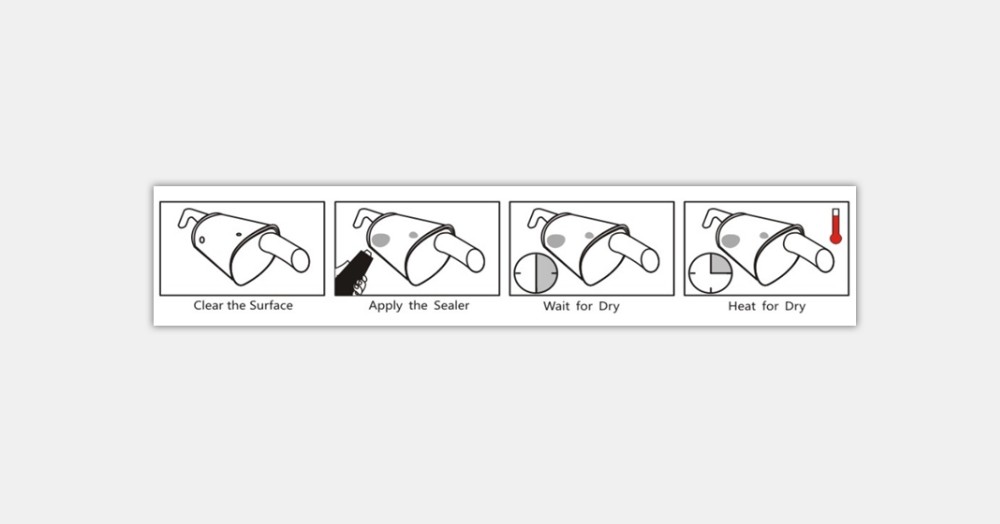 Clear the Surface

Apply the Sealer

Wait for Dry

Heat for Dry