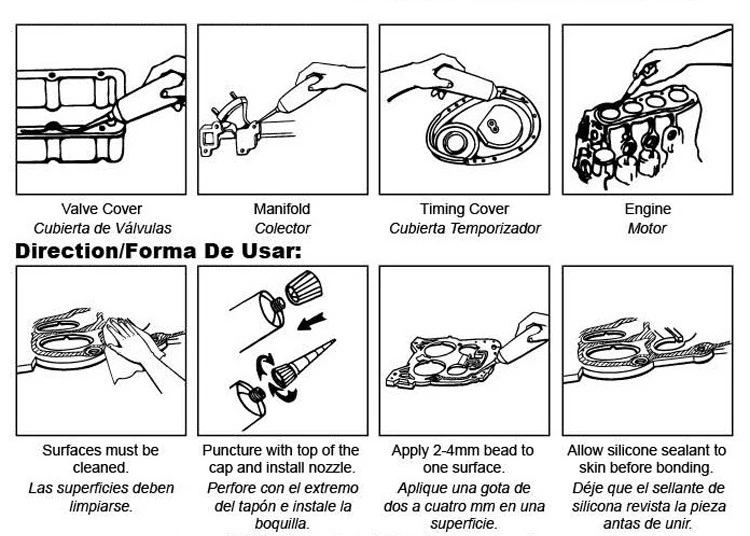 Valve Cover
Cubierta de Válvulas

Manifold
Colector

Timing Cover
Cubierta Temporizador

Engine
Motor

Direction/Forma De Usar:

Surfaces must be cleaned.
Las superficies deben limpiarse.

Puncture with top of the cap and install nozzle.
Perfore con el extremo del tapón e instale la boquilla.

Apply 2-4mm bead to one surface.
Aplique una gota de dos a cuatro mm en una superficie.

Allow silicone sealant to skin before bonding.
Déje que el sellante de silicona revista la pieza antas de unir.