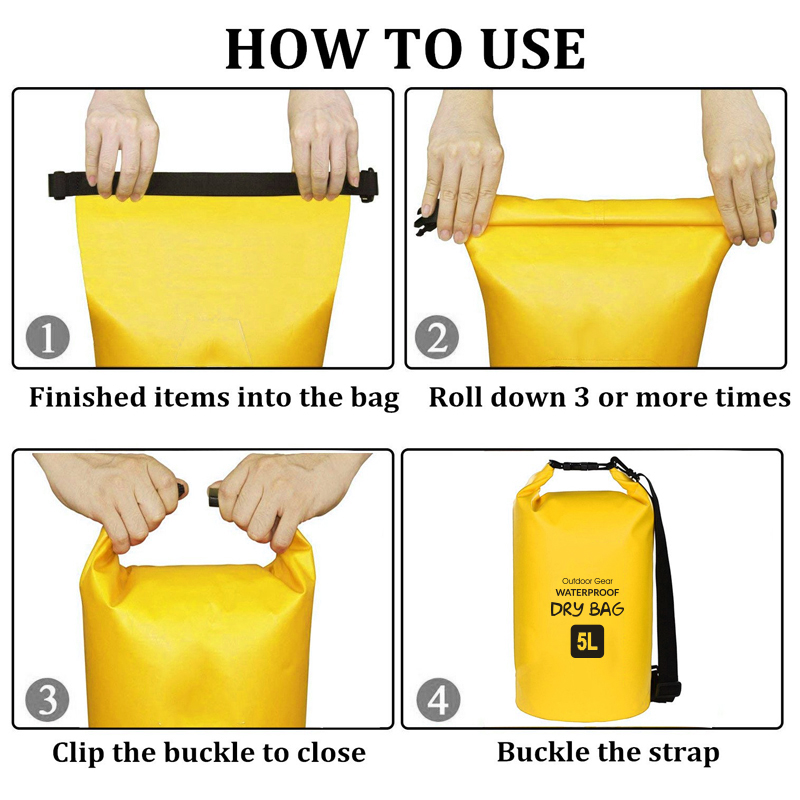 HOW TO USE

1

Finished items into the bag

2

Roll down 3 or more times

3

Clip the buckle to close

4

Outdoor Gear
WATERPROOF
DRY BAG
5L

Buckle the strap