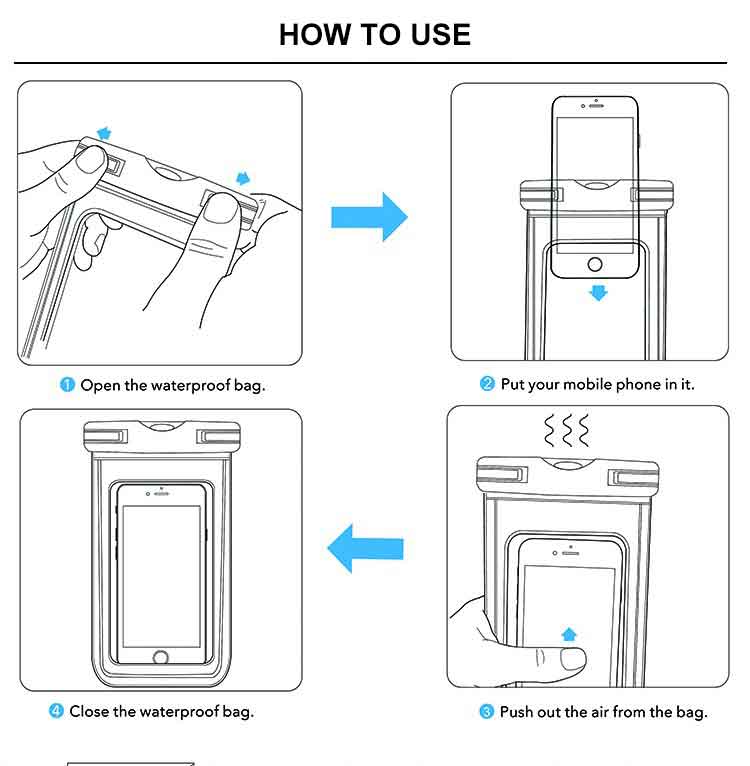 HOW TO USE

1 Open the waterproof bag.

2 Put your mobile phone in it.

4 Close the waterproof bag.

3 Push out the air from the bag.