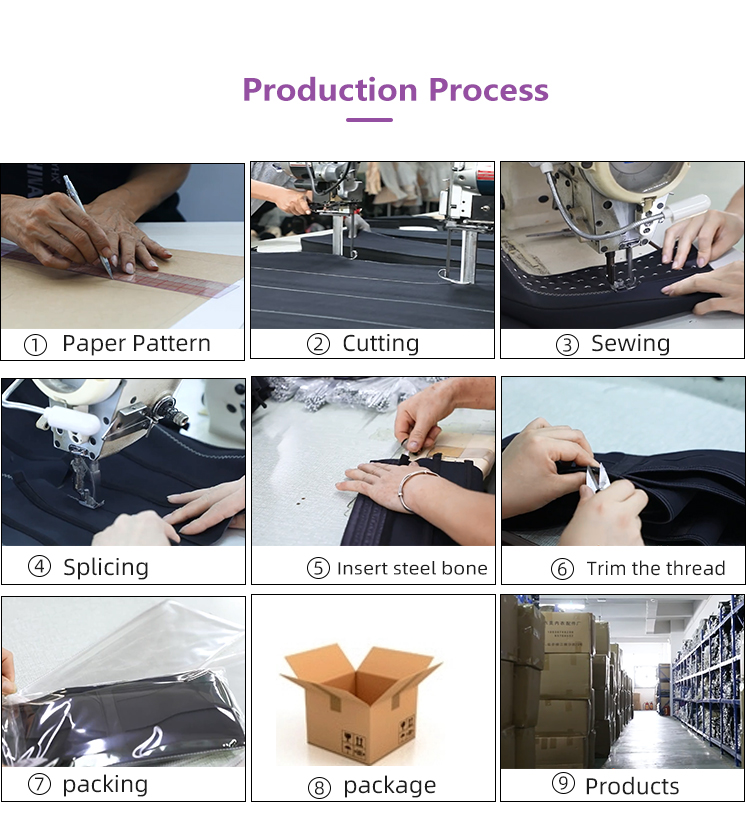 Production Process

① Paper Pattern

② Cutting

③ Sewing

④ Splicing

⑤ Insert steel bone

⑥ Trim the thread

⑦ packing

⑧ package

⑨ Products