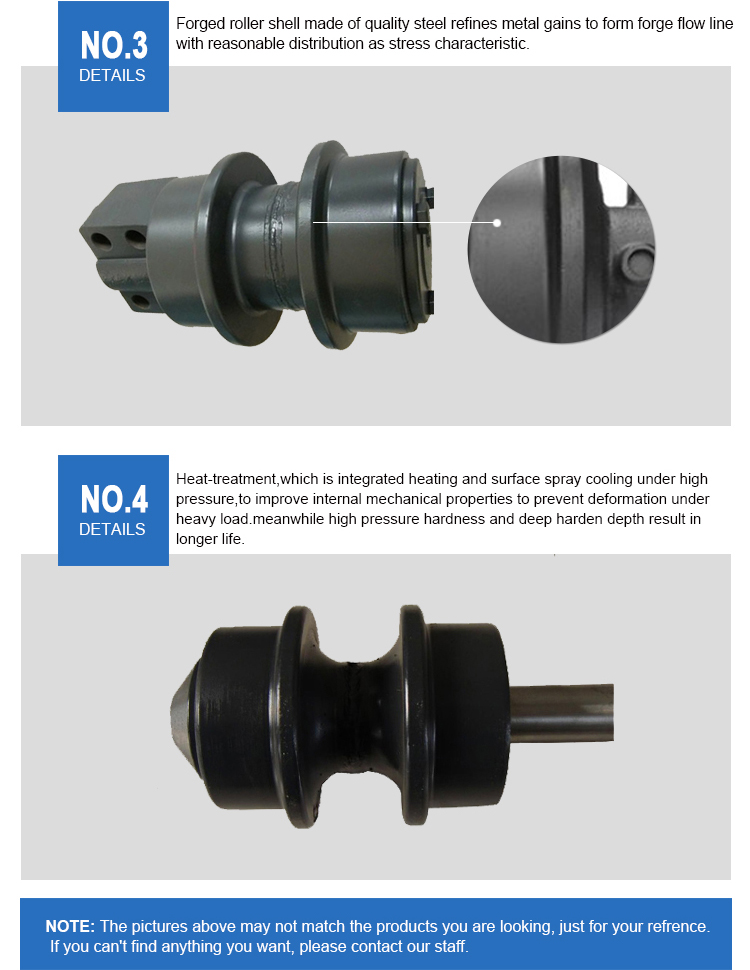 NO.3
DETAILS

Forged roller shell made of quality steel refines metal gains to form forge flow line with reasonable distribution as stress characteristic.

NO.4
DETAILS

Heat-treatment,which is integrated heating and surface spray cooling under high pressure,to improve internal mechanical properties to prevent deformation under heavy load.meanwhile high pressure hardness and deep harden depth result in longer life.

NOTE: The pictures above may not match the products you are looking, just for your refrence. If you can't find anything you want, please contact our staff.