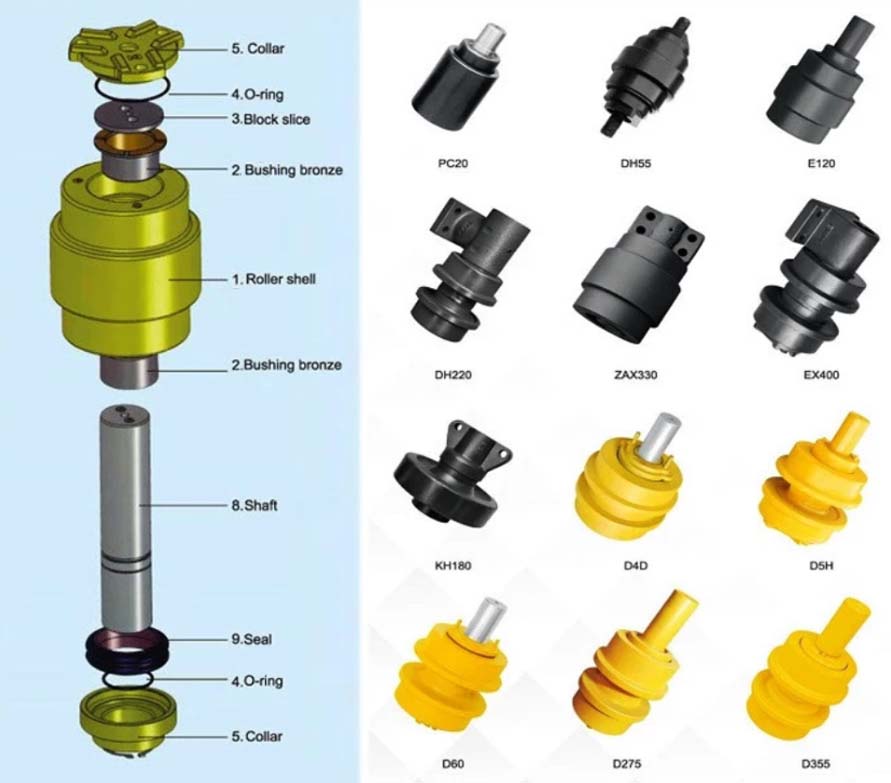 5. Collar
4.O-ring
3.Block slice
2. Bushing bronze
1. Roller shell
2.Bushing bronze
8.Shaft
9.Seal
4.O-ring
5.Collar

PC20
DH55
E120
DH220
ZAX330
EX400
KH180
D4D
D5H
D60
D275
D355