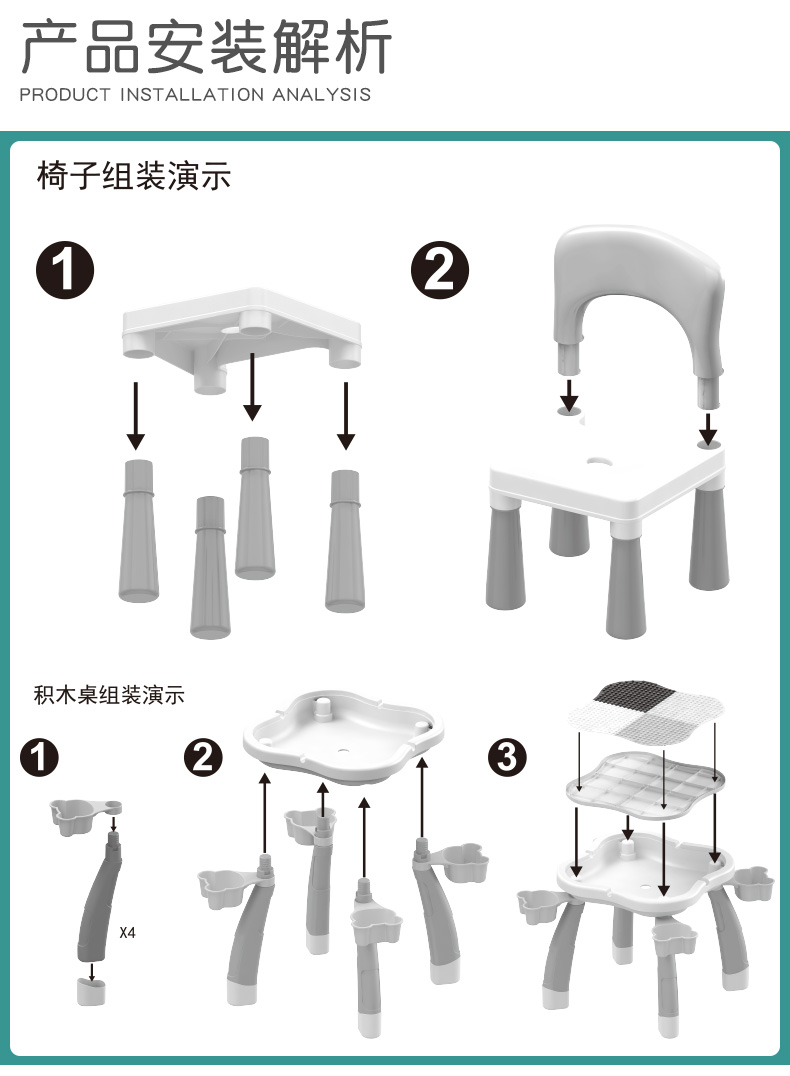 产品安装解析
PRODUCT INSTALLATION ANALYSIS

椅子组装演示

1

2

积木桌组装演示

1

X4

2

3