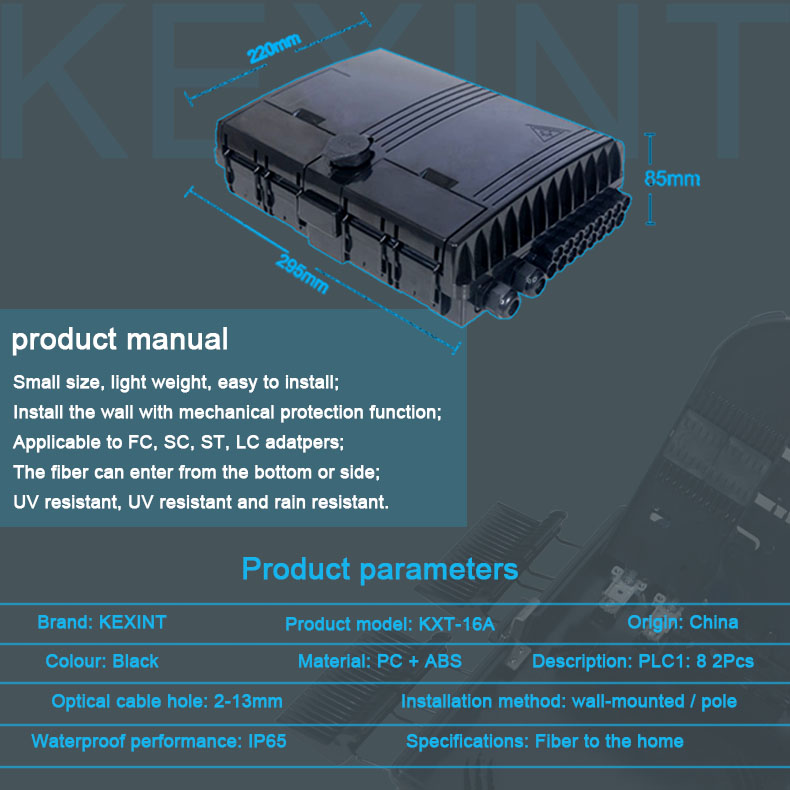 KEXINT

220mm

85mm

295mm

product manual

Small size, light weight, easy to install;
Install the wall with mechanical protection function;
Applicable to FC, SC, ST, LC adatpers;
The fiber can enter from the bottom or side;
UV resistant, UV resistant and rain resistant.

Product parameters

Brand: KEXINT
Product model: KXT-16A
Origin: China

Colour: Black
Material: PC + ABS
Description: PLC1: 8 2Pcs

Optical cable hole: 2-13mm
Installation method: wall-mounted / pole

Waterproof performance: IP65
Specifications: Fiber to the home