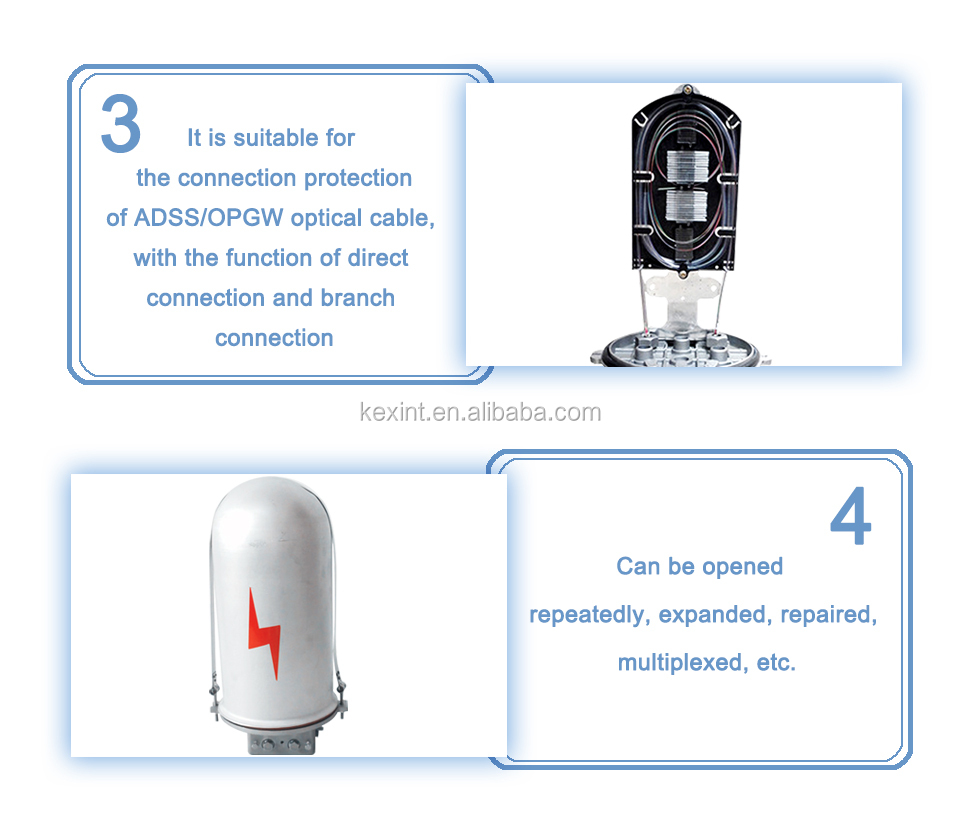 3 It is suitable for the connection protection of ADSS/OPGW optical cable, with the function of direct connection and branch connection

kexint.en.alibaba.com

4

Can be opened repeatedly, expanded, repaired, multiplexed, etc.