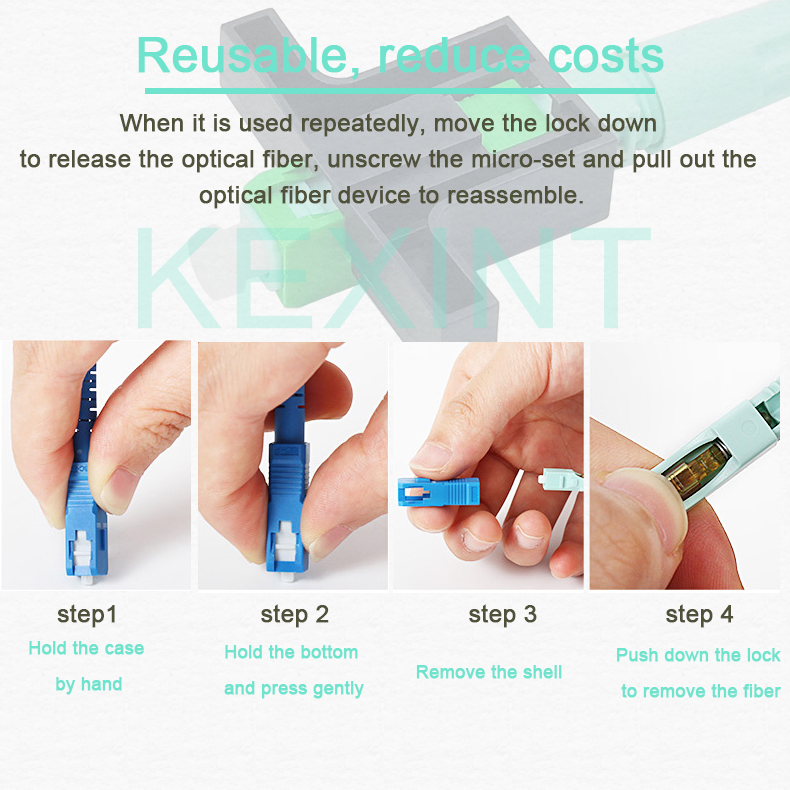 Reusable, reduce costs

When it is used repeatedly, move the lock down to release the optical fiber, unscrew the micro-set and pull out the optical fiber device to reassemble.

KEXINT

step1
Hold the case by hand

step 2
Hold the bottom and press gently

step 3
Remove the shell

step 4
Push down the lock to remove the fiber