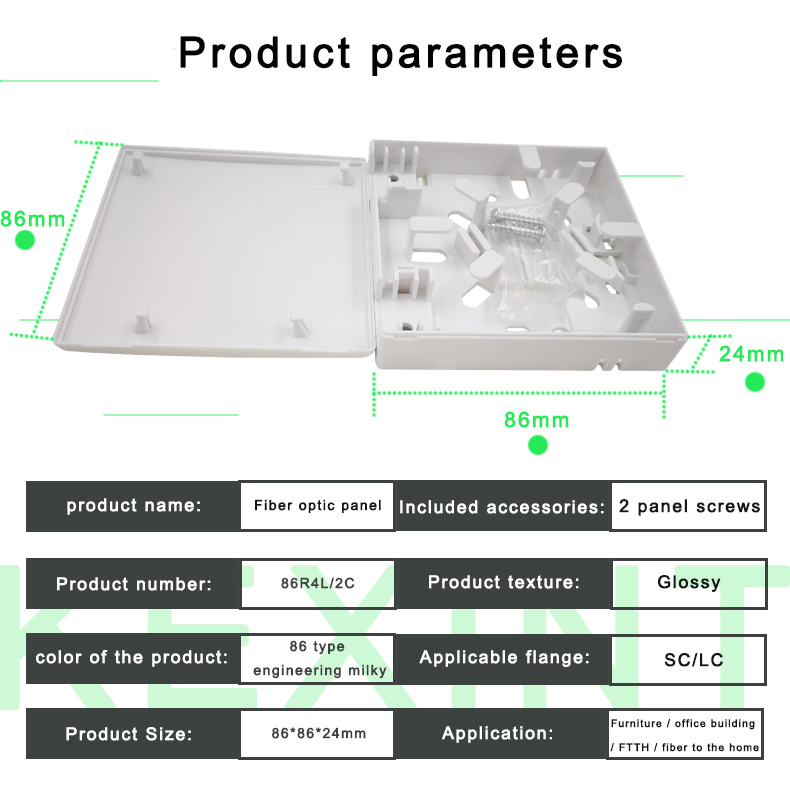 Product parameters

86mm

24mm

86mm

| product name: | Fiber optic panel | Included accessories: | 2 panel screws |
|---|---|---|---|
| Product number: | 86R4L/2C | Product texture: | Glossy |
| color of the product: | 86 type engineering milky | Applicable flange: | SC/LC |
| Product Size: | 86*86*24mm | Application: | Furniture / office building / FTTH / fiber to the home |

KEXINT