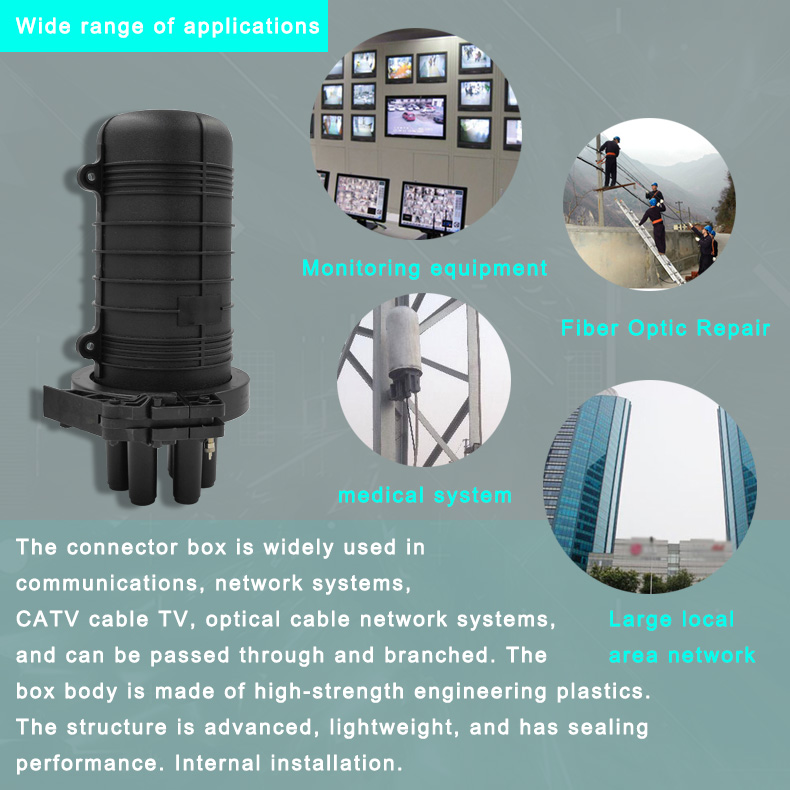 Wide range of applications

Monitoring equipment

Fiber Optic Repair

medical system

Large local area network

The connector box is widely used in communications, network systems, CATV cable TV, optical cable network systems, and can be passed through and branched. The box body is made of high-strength engineering plastics. The structure is advanced, lightweight, and has sealing performance. Internal installation.