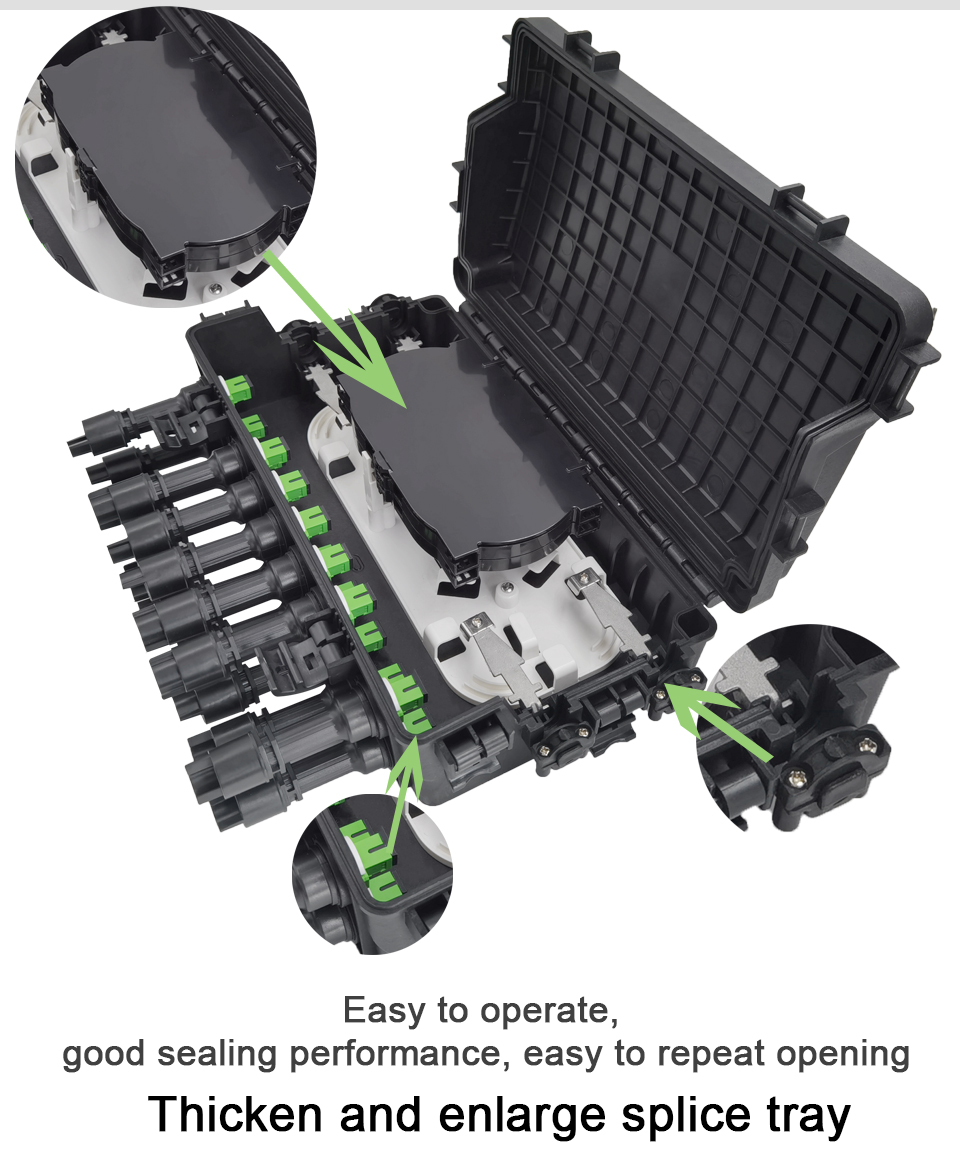 Easy to operate,
good sealing performance, easy to repeat opening

Thicken and enlarge splice tray