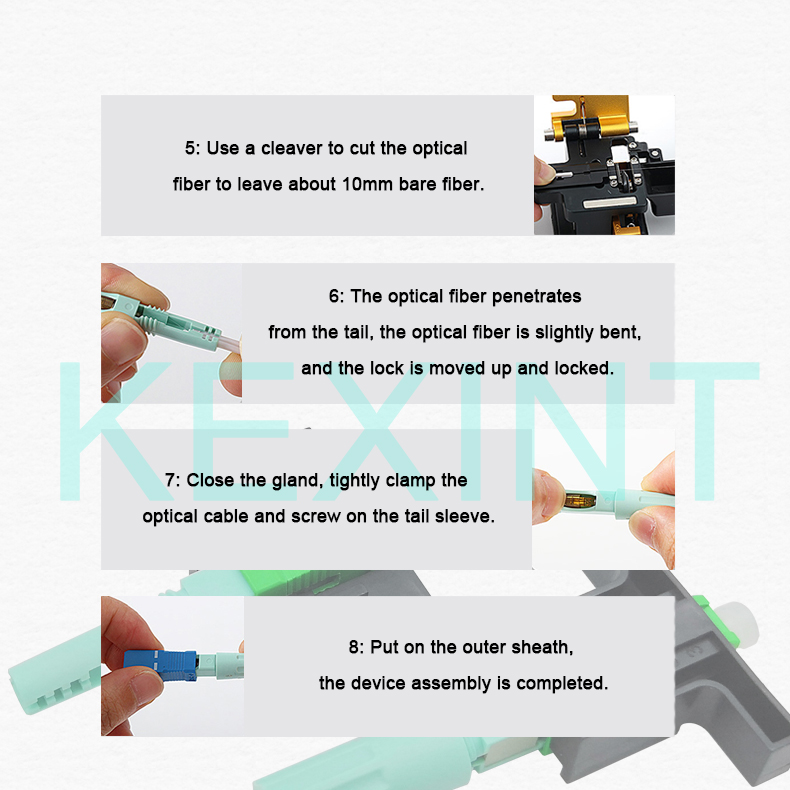 5: Use a cleaver to cut the optical fiber to leave about 10mm bare fiber.

6: The optical fiber penetrates from the tail, the optical fiber is slightly bent, and the lock is moved up and locked.

KEXINT

7: Close the gland, tightly clamp the optical cable and screw on the tail sleeve.

8: Put on the outer sheath, the device assembly is completed.