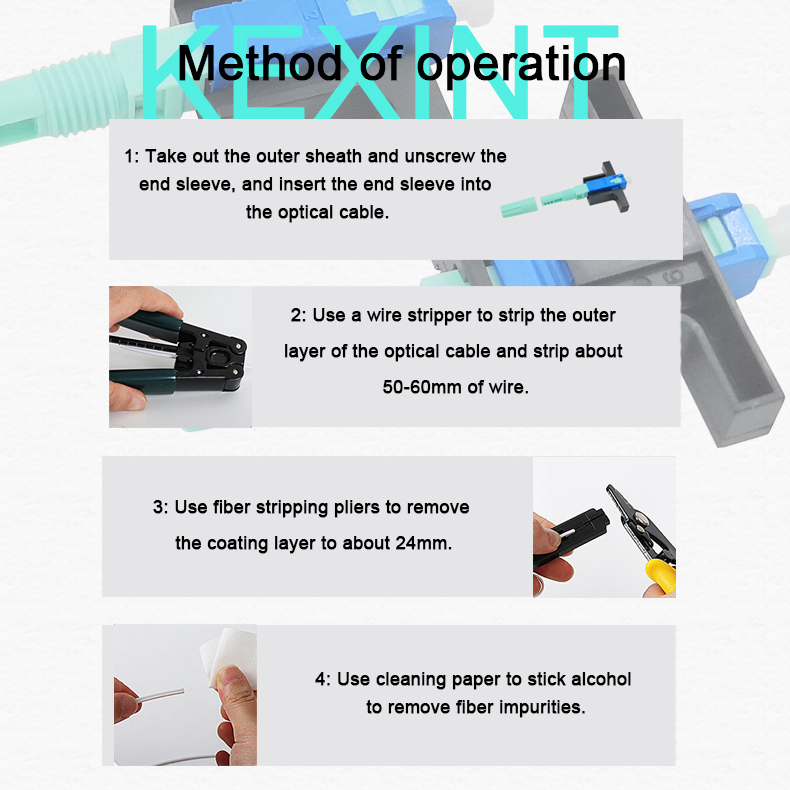 KEXINT

Method of operation

1: Take out the outer sheath and unscrew the end sleeve, and insert the end sleeve into the optical cable.

2: Use a wire stripper to strip the outer layer of the optical cable and strip about 50-60mm of wire.

3: Use fiber stripping pliers to remove the coating layer to about 24mm.

4: Use cleaning paper to stick alcohol to remove fiber impurities.