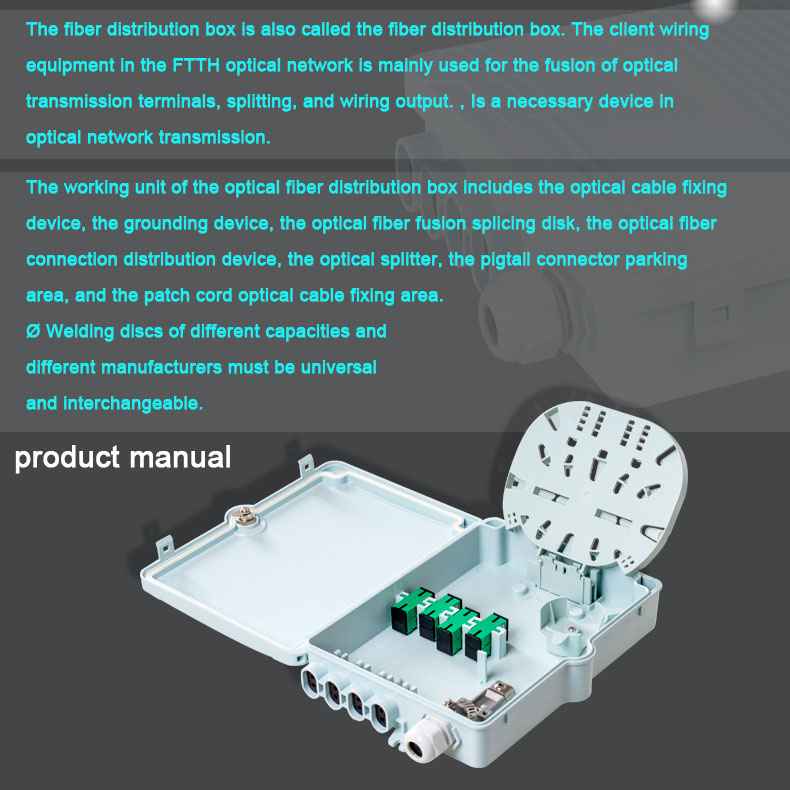 The fiber distribution box is also called the fiber distribution box. The client wiring equipment in the FTTH optical network is mainly used for the fusion of optical transmission terminals, splitting, and wiring output. , Is a necessary device in optical network transmission.

The working unit of the optical fiber distribution box includes the optical cable fixing device, the grounding device, the optical fiber fusion splicing disk, the optical fiber connection distribution device, the optical splitter, the pigtail connector parking area, and the patch cord optical cable fixing area.
Ø Welding discs of different capacities and different manufacturers must be universal and interchangeable.

product manual