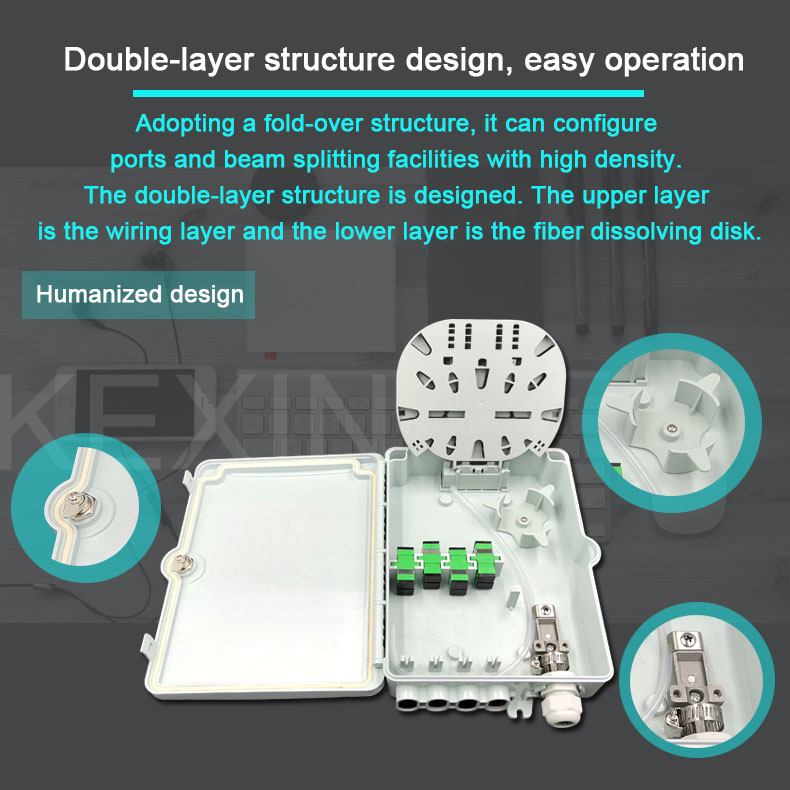 Double-layer structure design, easy operation

Adopting a fold-over structure, it can configure ports and beam splitting facilities with high density. The double-layer structure is designed. The upper layer is the wiring layer and the lower layer is the fiber dissolving disk.

Humanized design

KEXIN