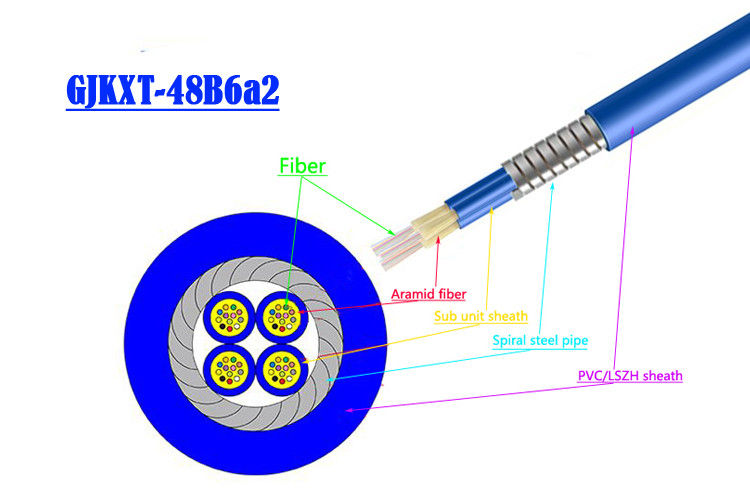 GJKXT-48B6a2

Fiber

Aramid fiber

Sub unit sheath

Spiral steel pipe

PVC/LSZH sheath