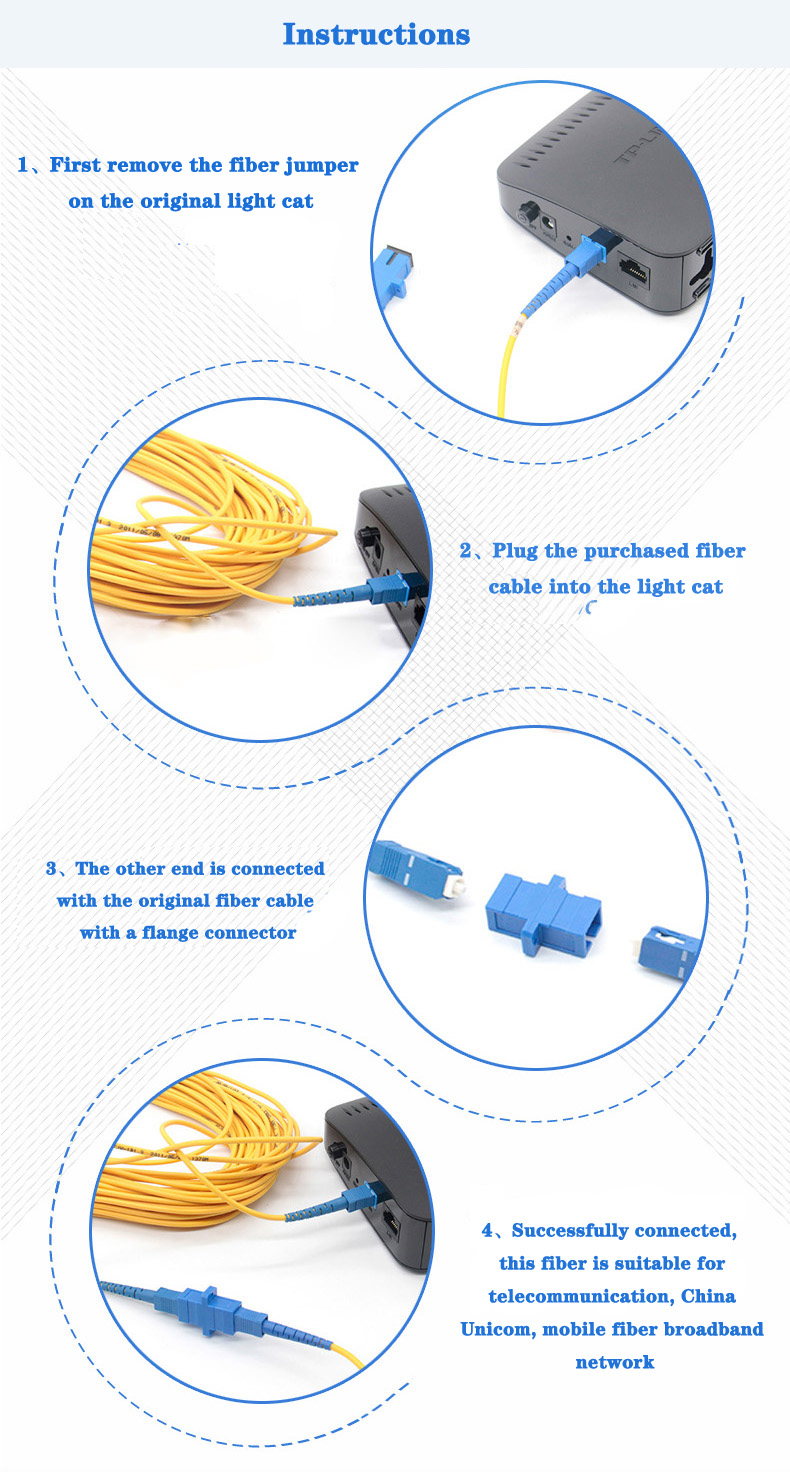 Instructions

1、First remove the fiber jumper on the original light cat

2、Plug the purchased fiber cable into the light cat

3、The other end is connected with the original fiber cable with a flange connector

4、Successfully connected, this fiber is suitable for telecommunication, China Unicom, mobile fiber broadband network