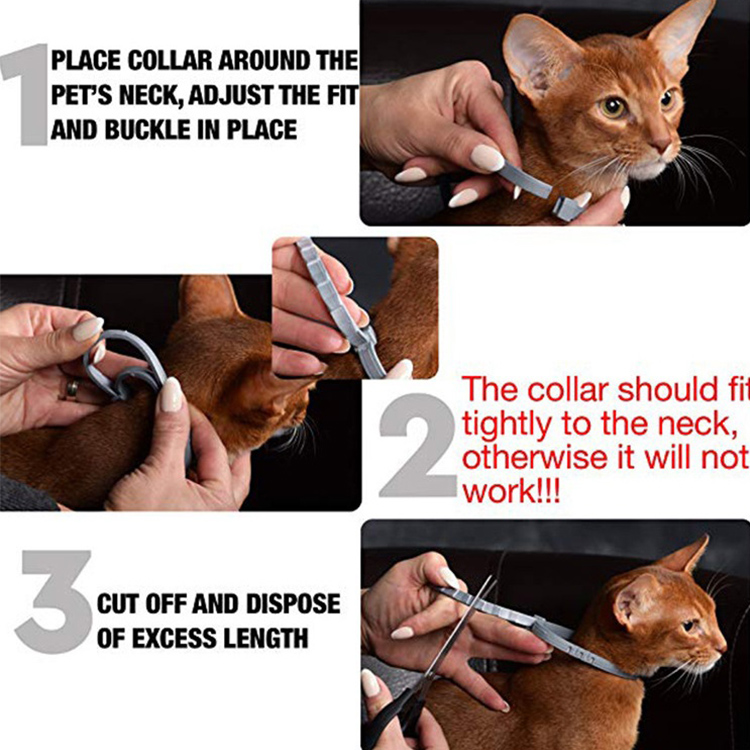 1 PLACE COLLAR AROUND THE PET'S NECK, ADJUST THE FIT AND BUCKLE IN PLACE

2 The collar should fit tightly to the neck, otherwise it will not work!!!

3 CUT OFF AND DISPOSE OF EXCESS LENGTH