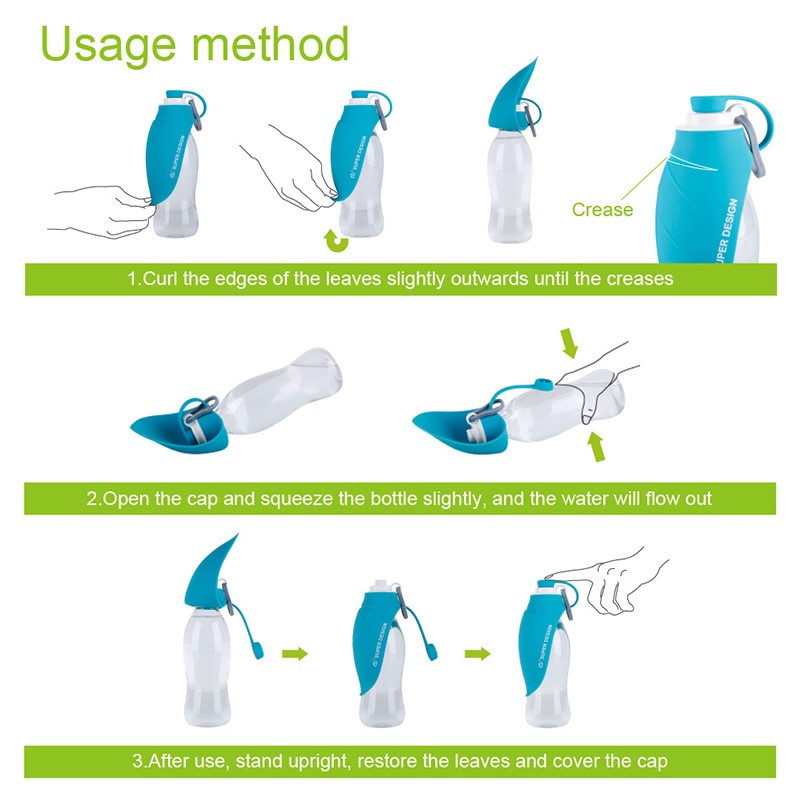 Usage method

SUPER DESIGN

SUPER DESIGN

Crease

SUPER DESIGN

1.Curl the edges of the leaves slightly outwards until the creases

2.Open the cap and squeeze the bottle slightly, and the water will flow out

SUPER DESIGN

SUPER DESIGN

3.After use, stand upright, restore the leaves and cover the cap