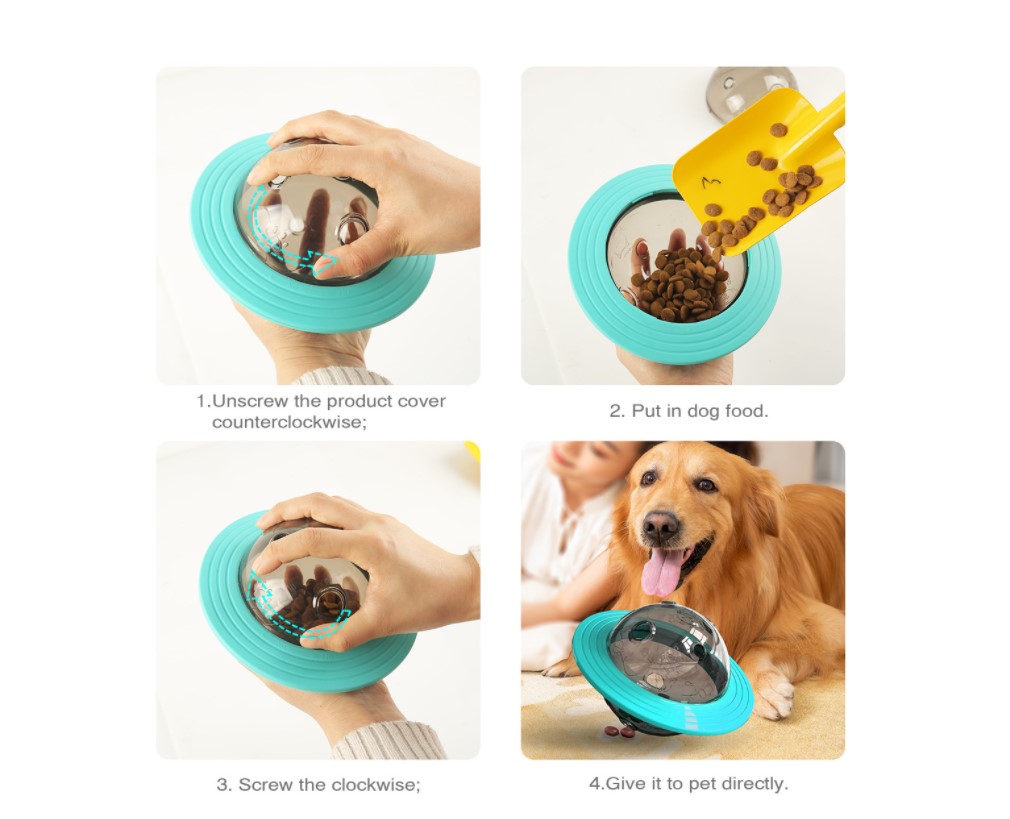 1.Unscrew the product cover counterclockwise;

2. Put in dog food.

3. Screw the clockwise;

4.Give it to pet directly.