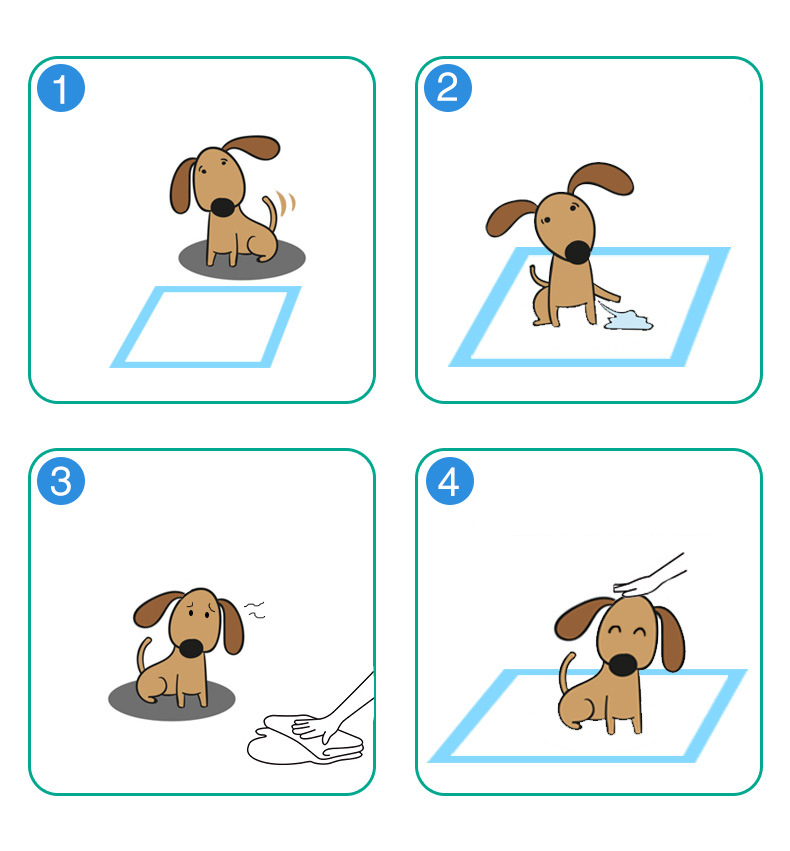 1

2

3

4