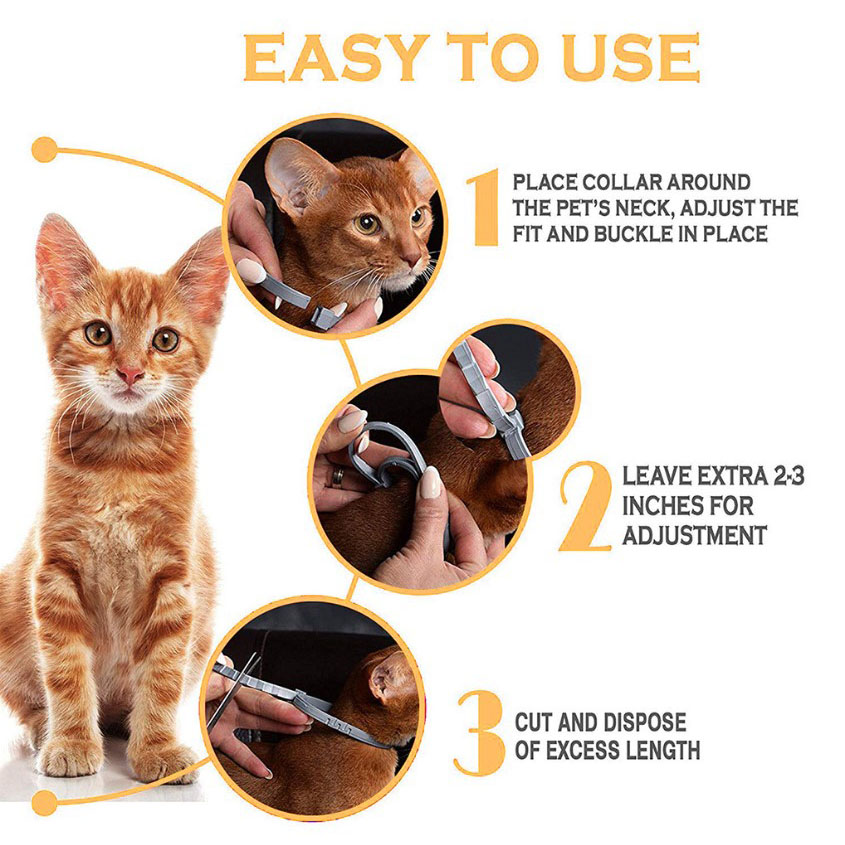 EASY TO USE

1 PLACE COLLAR AROUND THE PET'S NECK, ADJUST THE FIT AND BUCKLE IN PLACE

2 LEAVE EXTRA 2-3 INCHES FOR ADJUSTMENT

3 CUT AND DISPOSE OF EXCESS LENGTH