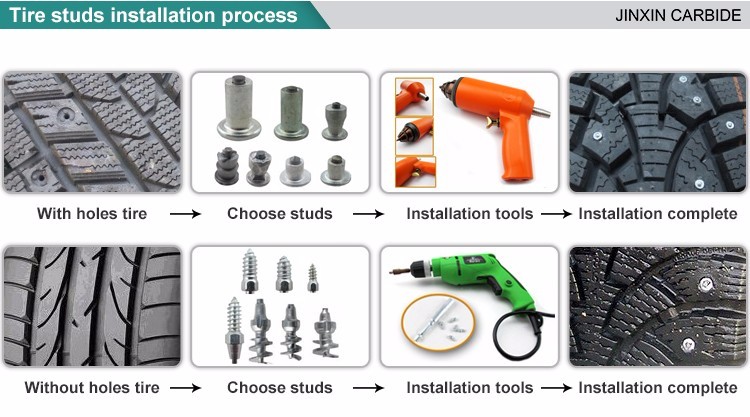 Tire studs installation process

JINXIN CARBIDE

With holes tire → Choose studs → Installation tools → Installation complete

Without holes tire → Choose studs → Installation tools → Installation complete